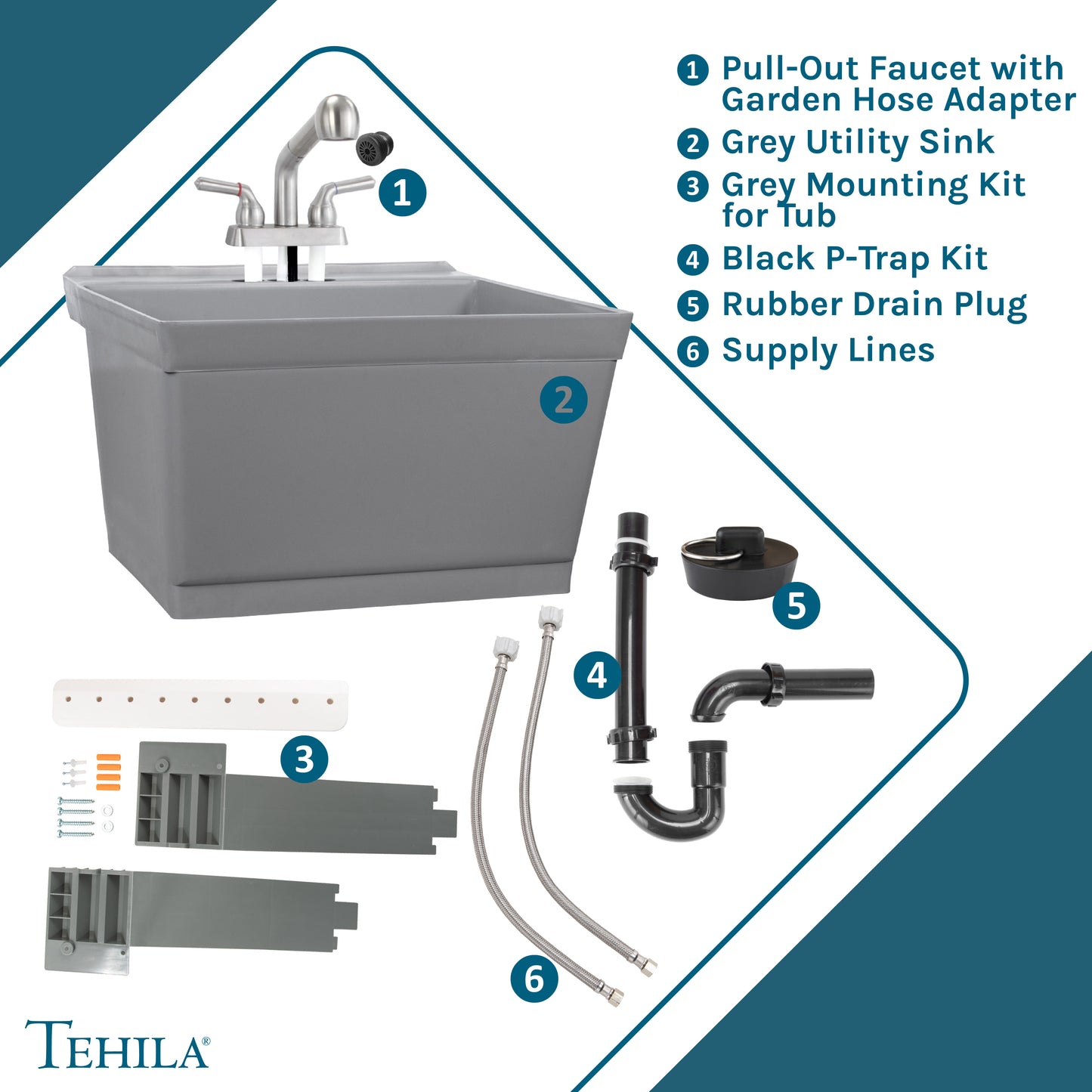 1 Pull-Out Faucet with Garden Hose Adapter
2 Grey Utility Sink
3 Grey Mounting Kit for Tub
4 Black P-Trap Kit
5 Rubber Drain Plug
6 Supply Lines

1

2

5

4

3

6

TEHILA®