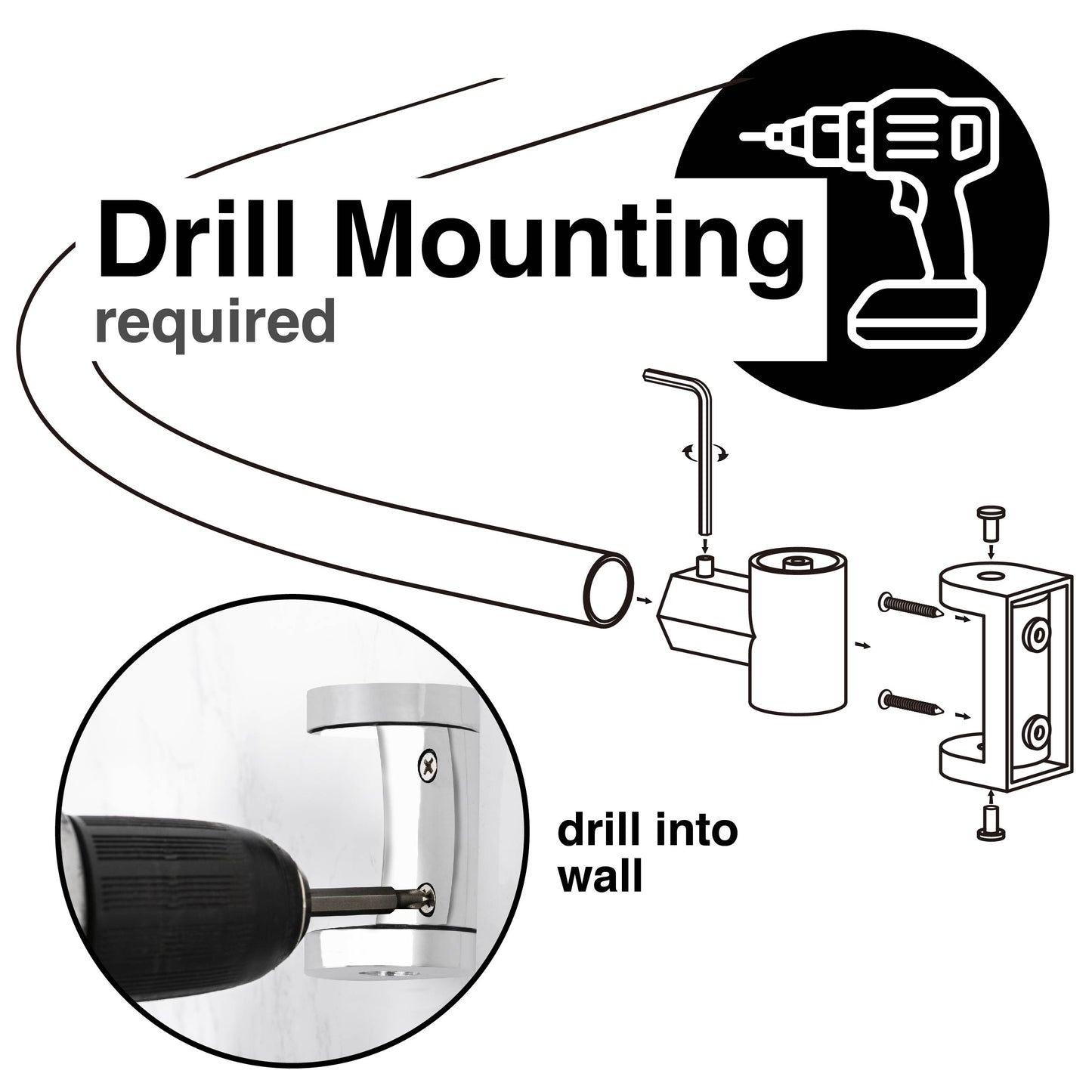 Drill Mounting
required

drill into wall