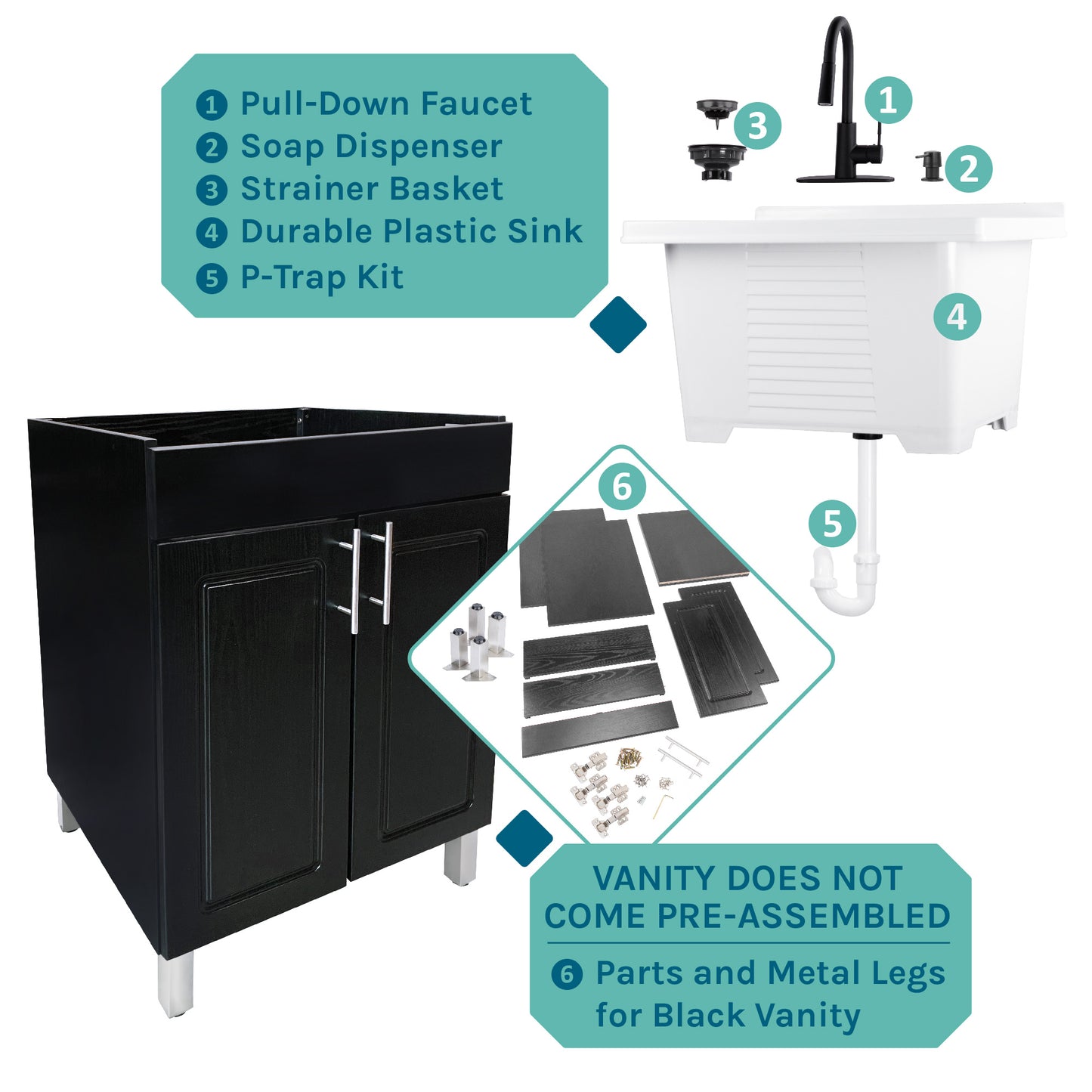 1 Pull-Down Faucet
2 Soap Dispenser
3 Strainer Basket
4 Durable Plastic Sink
5 P-Trap Kit

3
1
2
4
6
5

VANITY DOES NOT COME PRE-ASSEMBLED

6 Parts and Metal Legs for Black Vanity