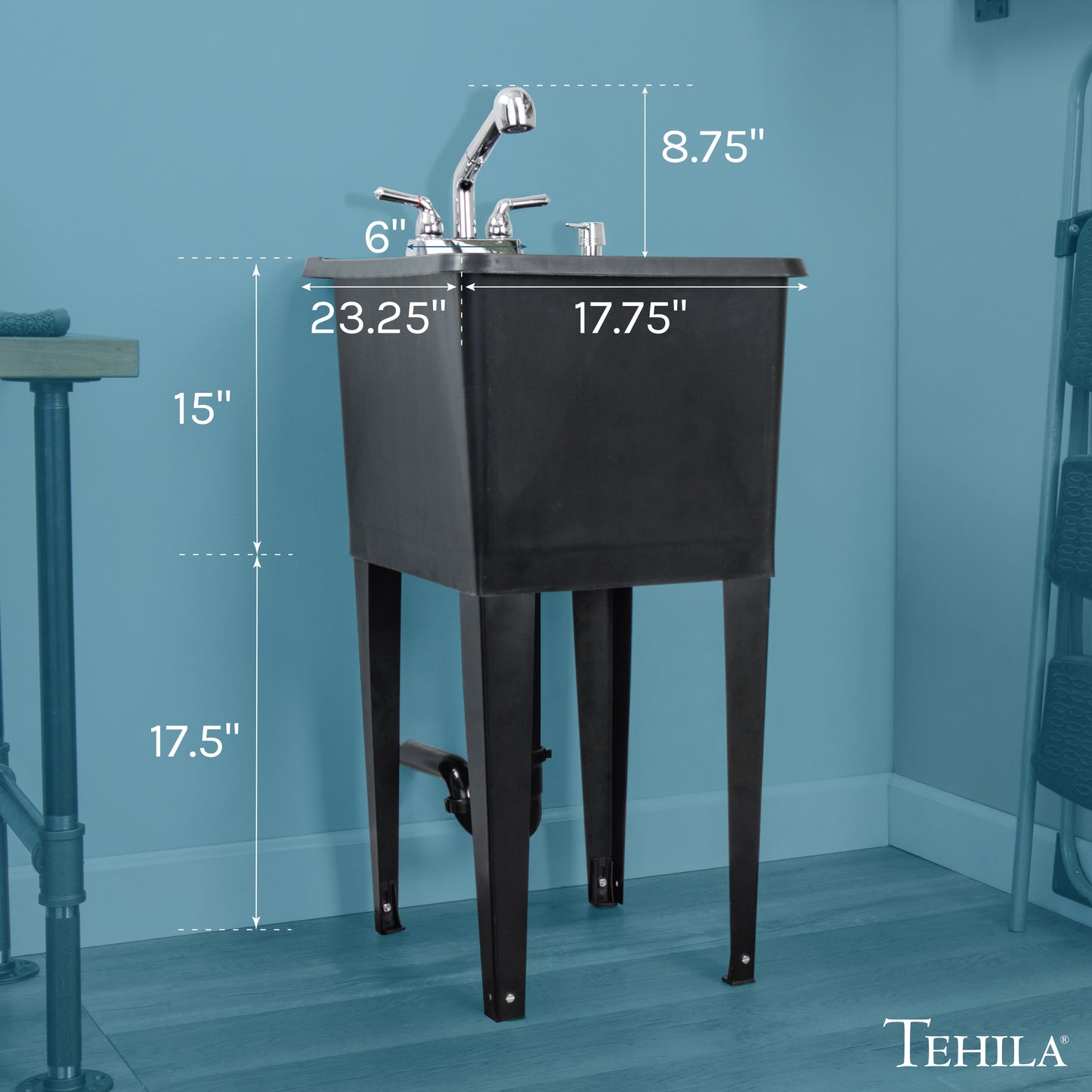 8.75"

6"

23.25"

17.75"

15"

17.5"

TEHILA®