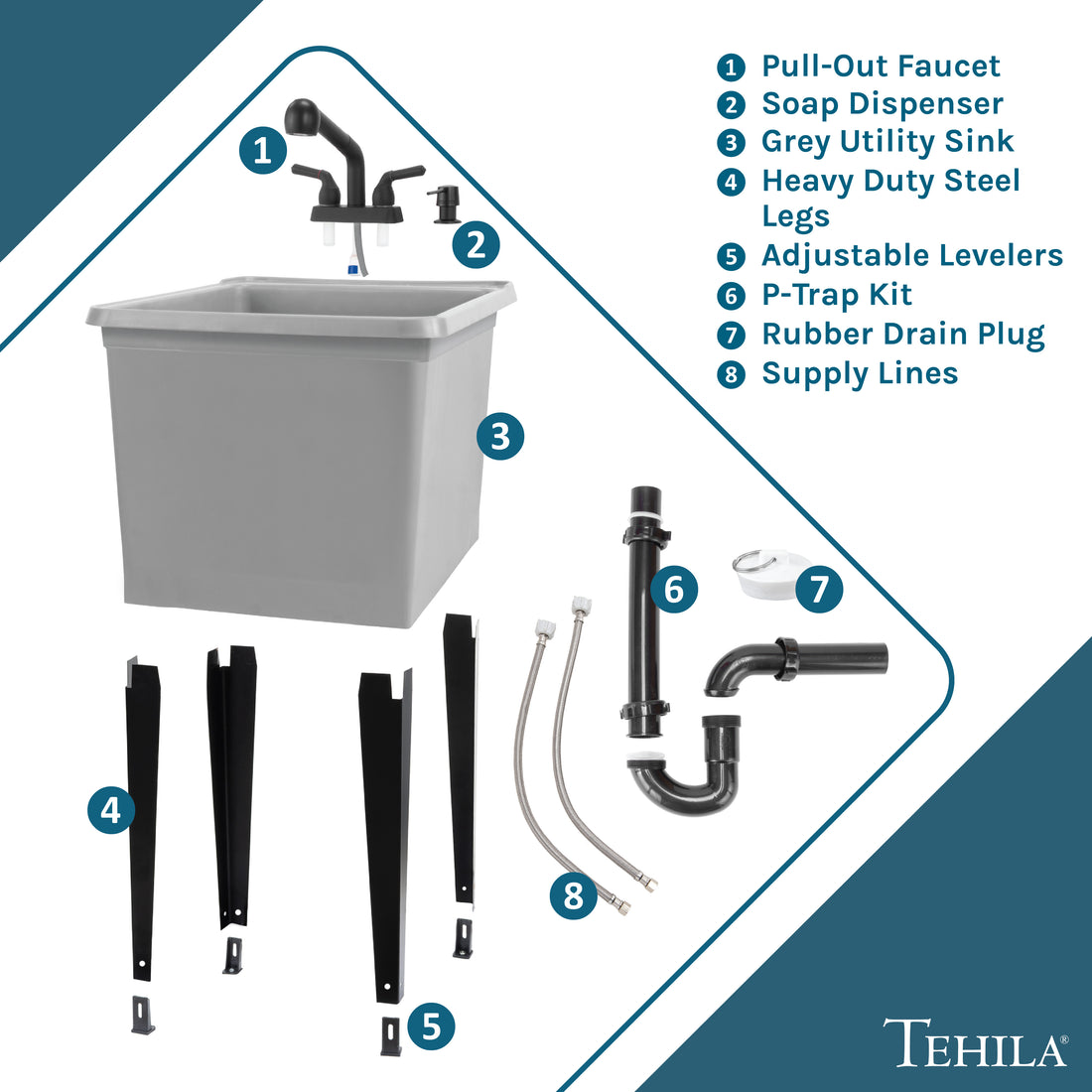 1 Pull-Out Faucet
2 Soap Dispenser
3 Grey Utility Sink
4 Heavy Duty Steel Legs
5 Adjustable Levelers
6 P-Trap Kit
7 Rubber Drain Plug
8 Supply Lines

1

2

3

6

7

4

8

5

TEHILA®