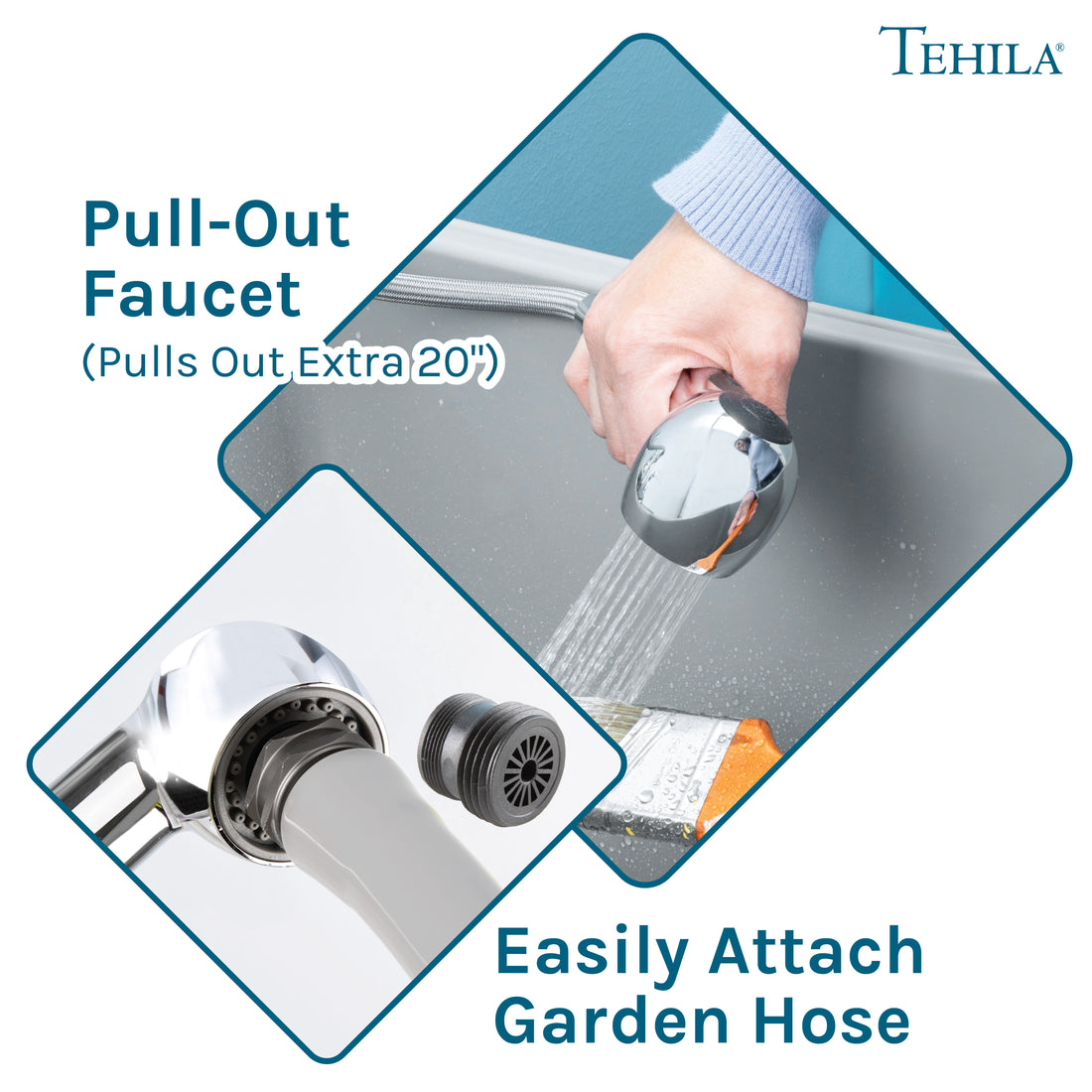 TEHILA®

Pull-Out Faucet
(Pulls Out Extra 20")

Easily Attach Garden Hose