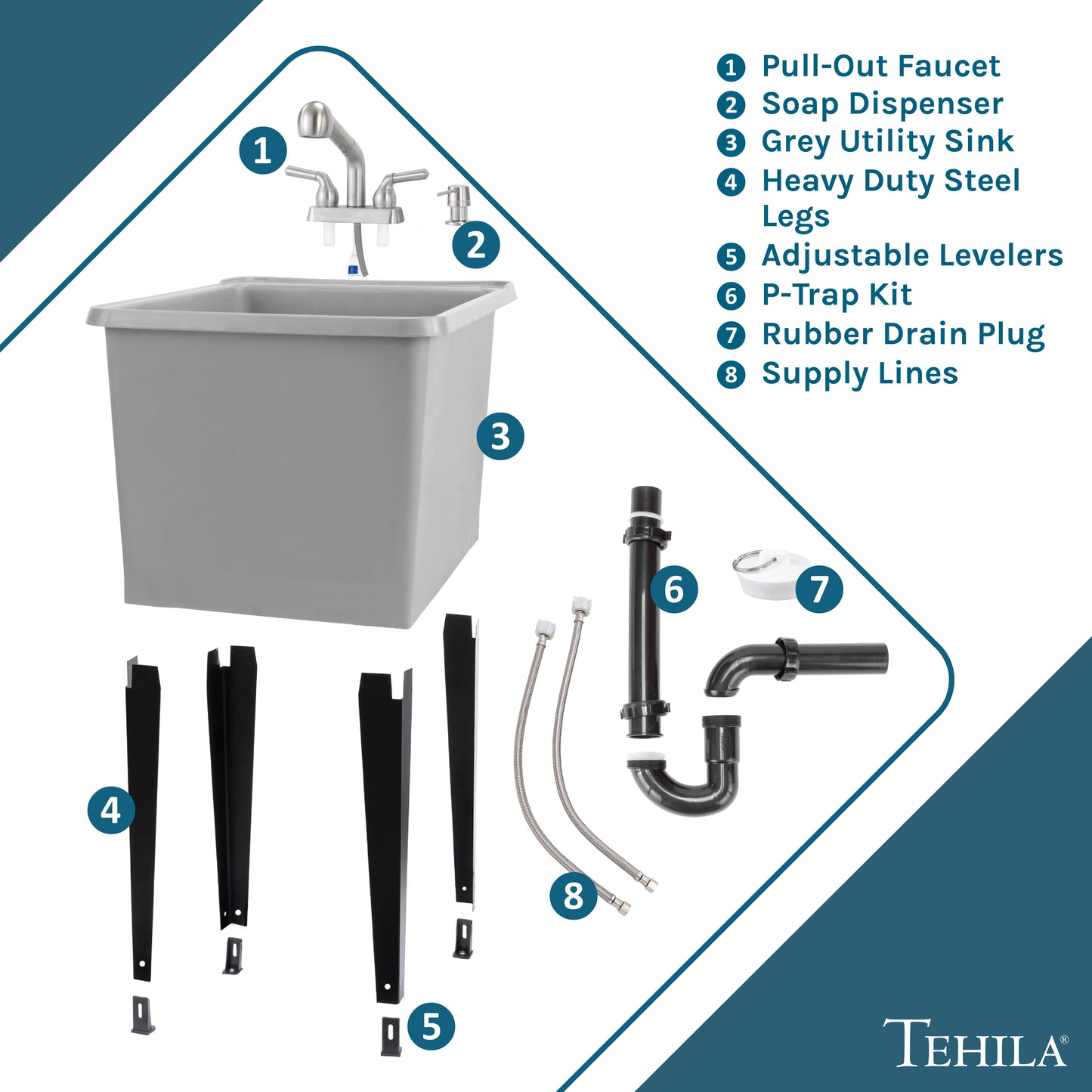 1 Pull-Out Faucet
2 Soap Dispenser
3 Grey Utility Sink
4 Heavy Duty Steel Legs
5 Adjustable Levelers
6 P-Trap Kit
7 Rubber Drain Plug
8 Supply Lines

1

2

3

6

7

4

8

5

TEHILA®