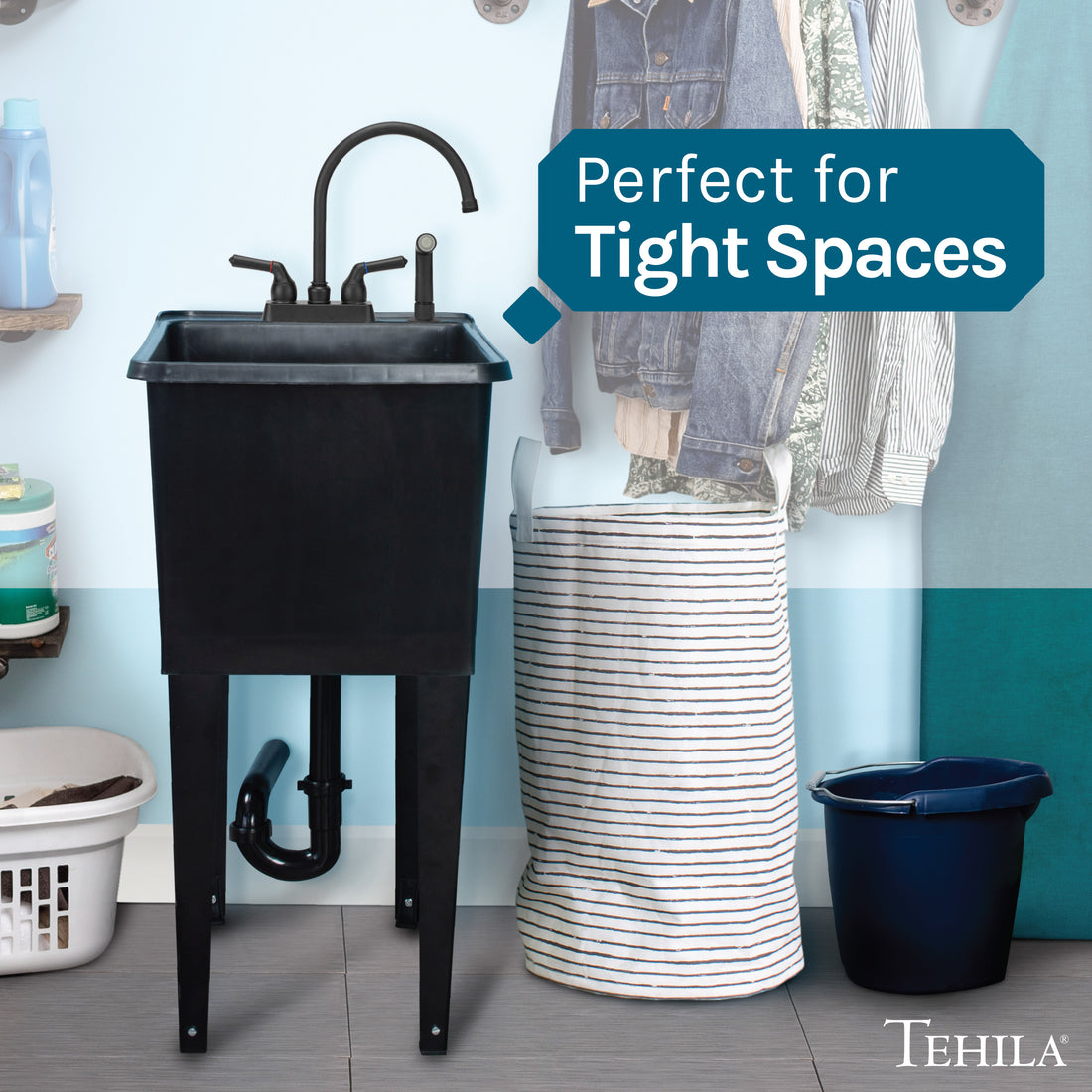 Perfect for
Tight Spaces

TEHILA®