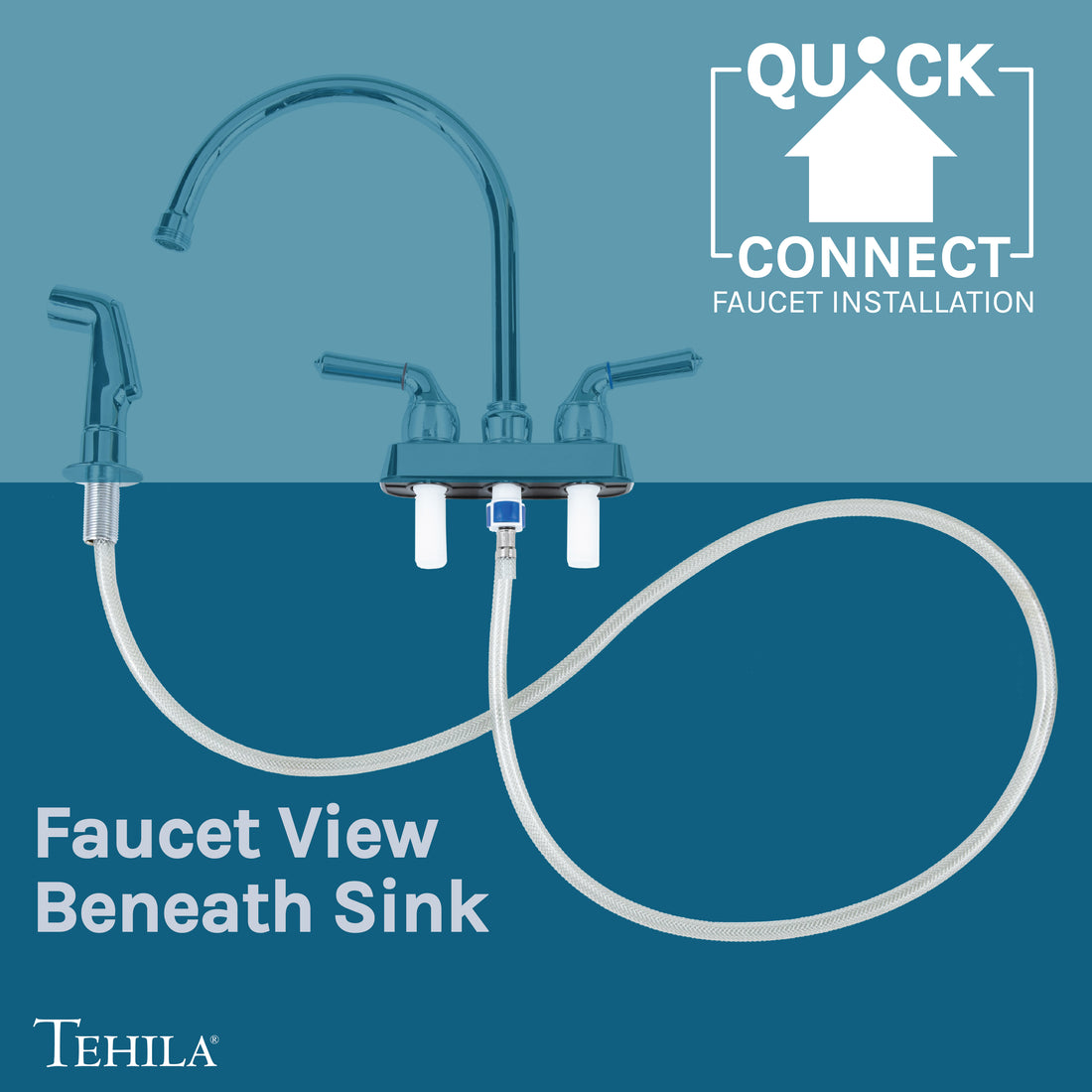 QUICK
CONNECT
FAUCET INSTALLATION

Faucet View
Beneath Sink

TEHILA®