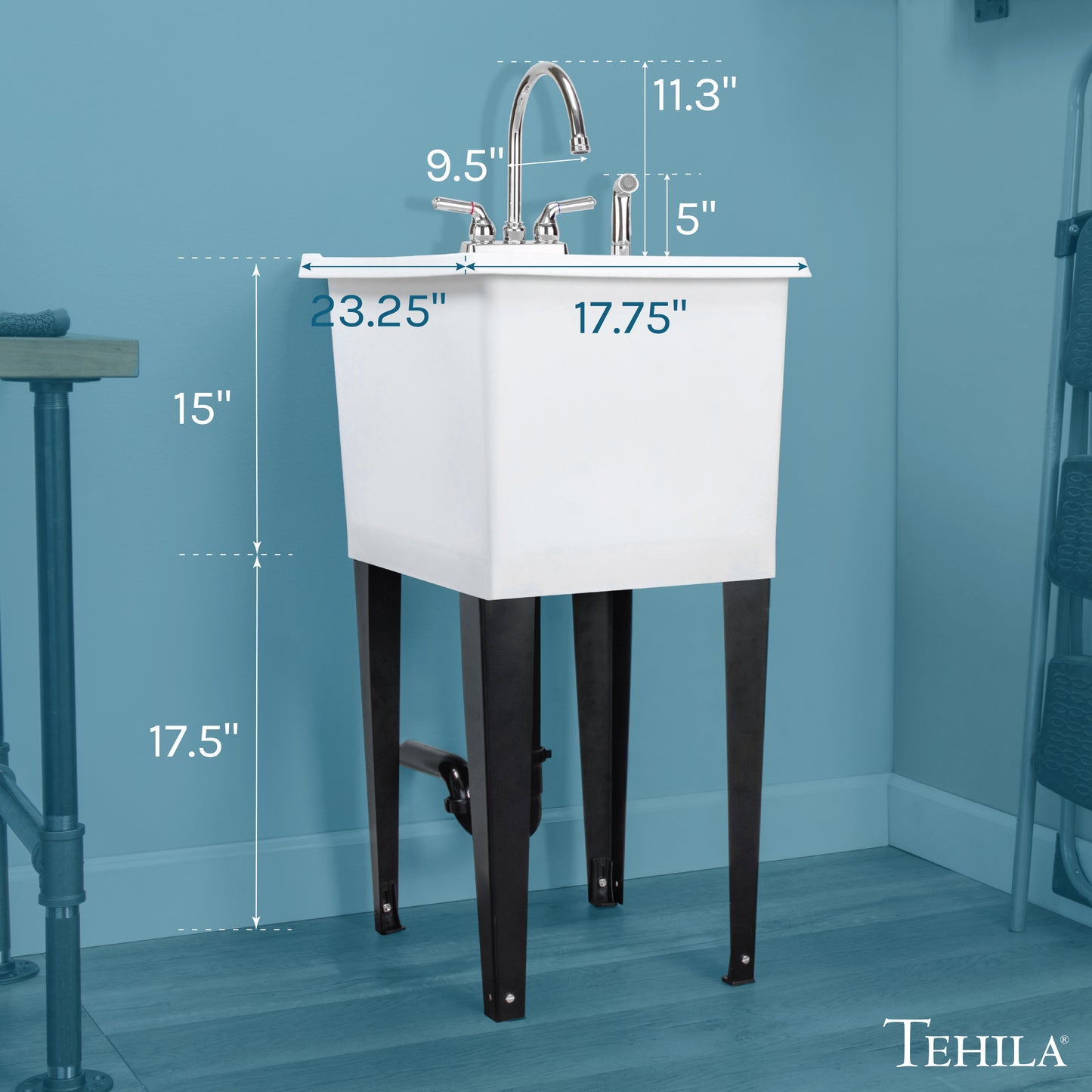 11.3"

9.5"

5"

23.25"

17.75"

15"

17.5"

TEHILA®