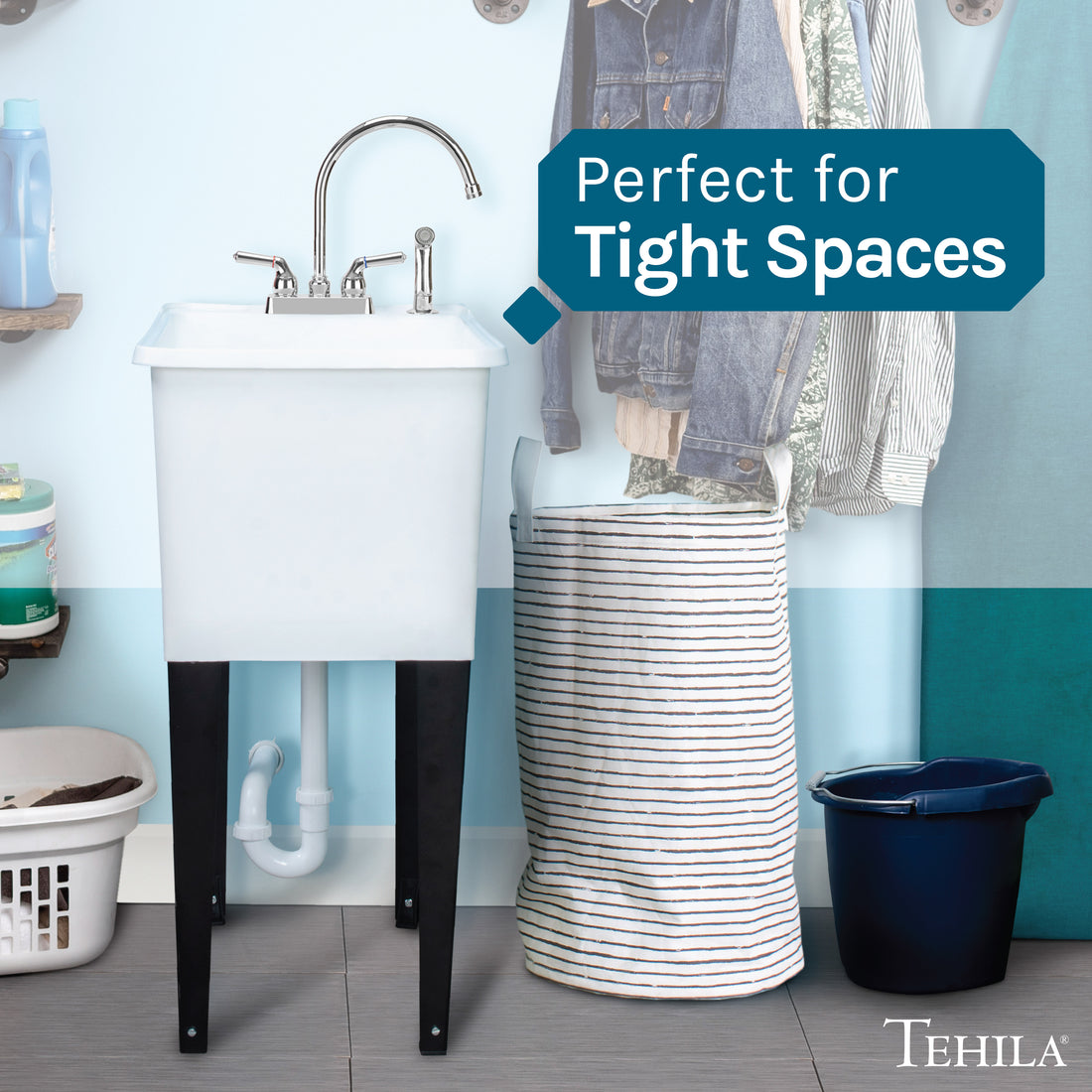 Perfect for
Tight Spaces

TEHILA®