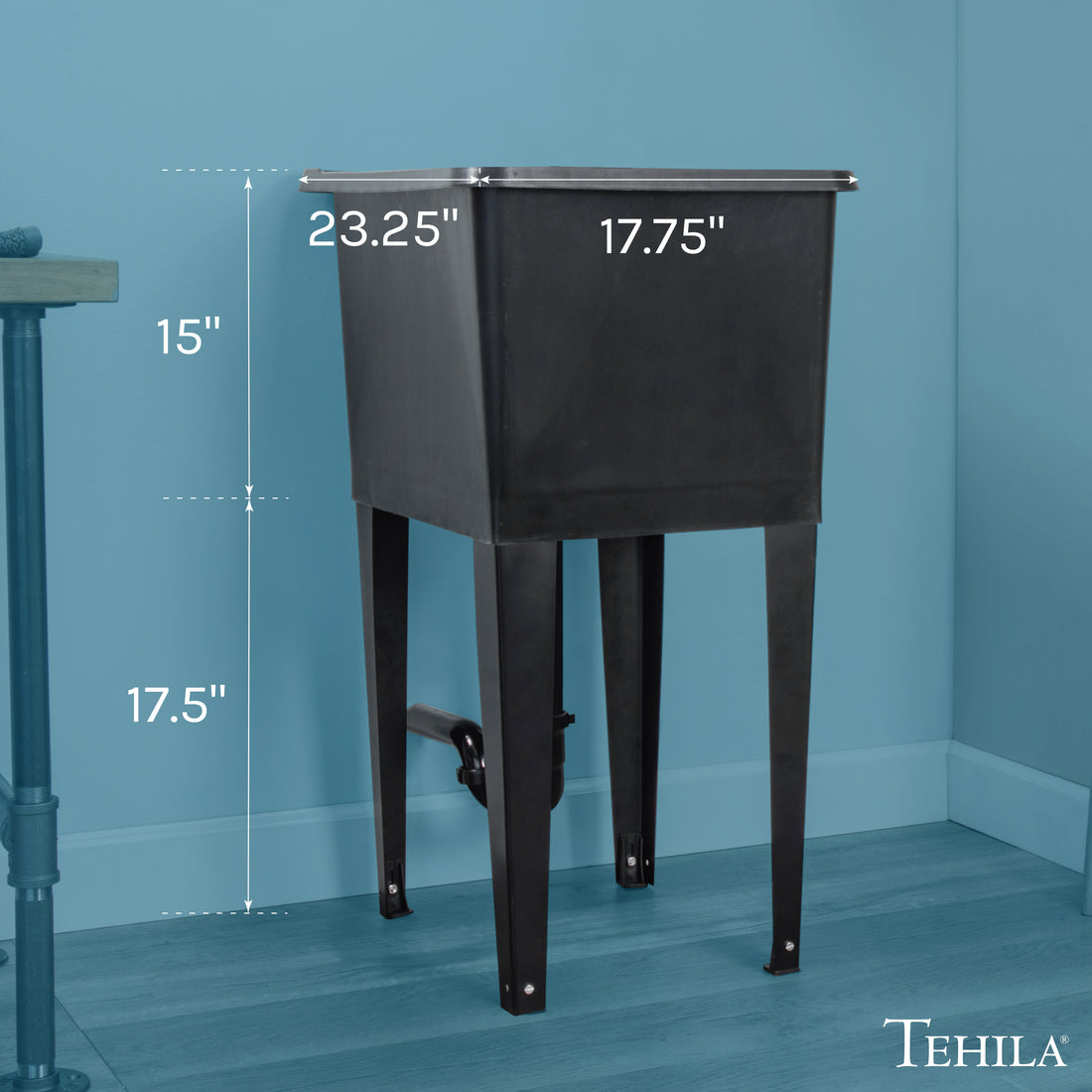 23.25"
17.75"
15"
17.5"
TEHILA®