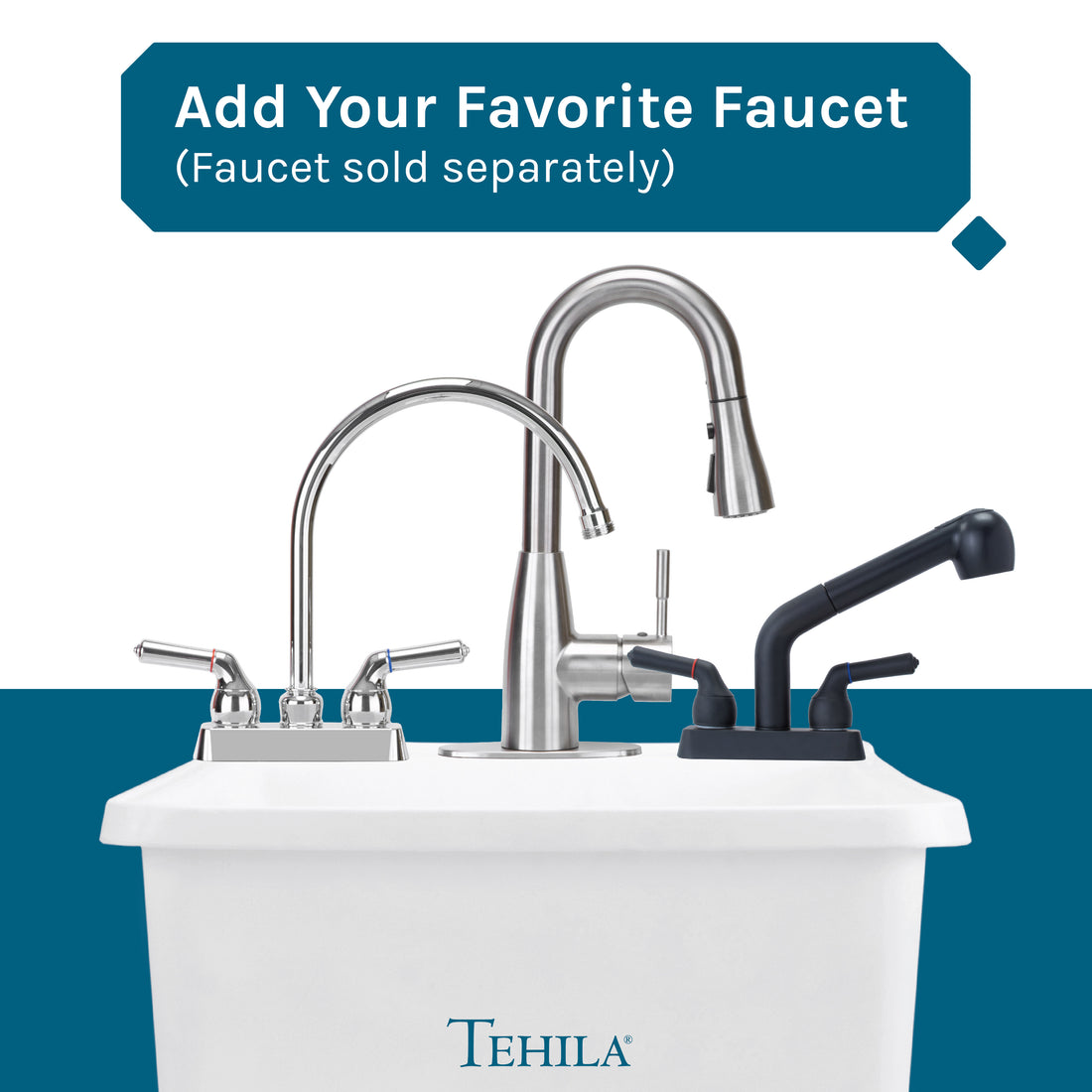 Add Your Favorite Faucet
(Faucet sold separately)

TEHILA®