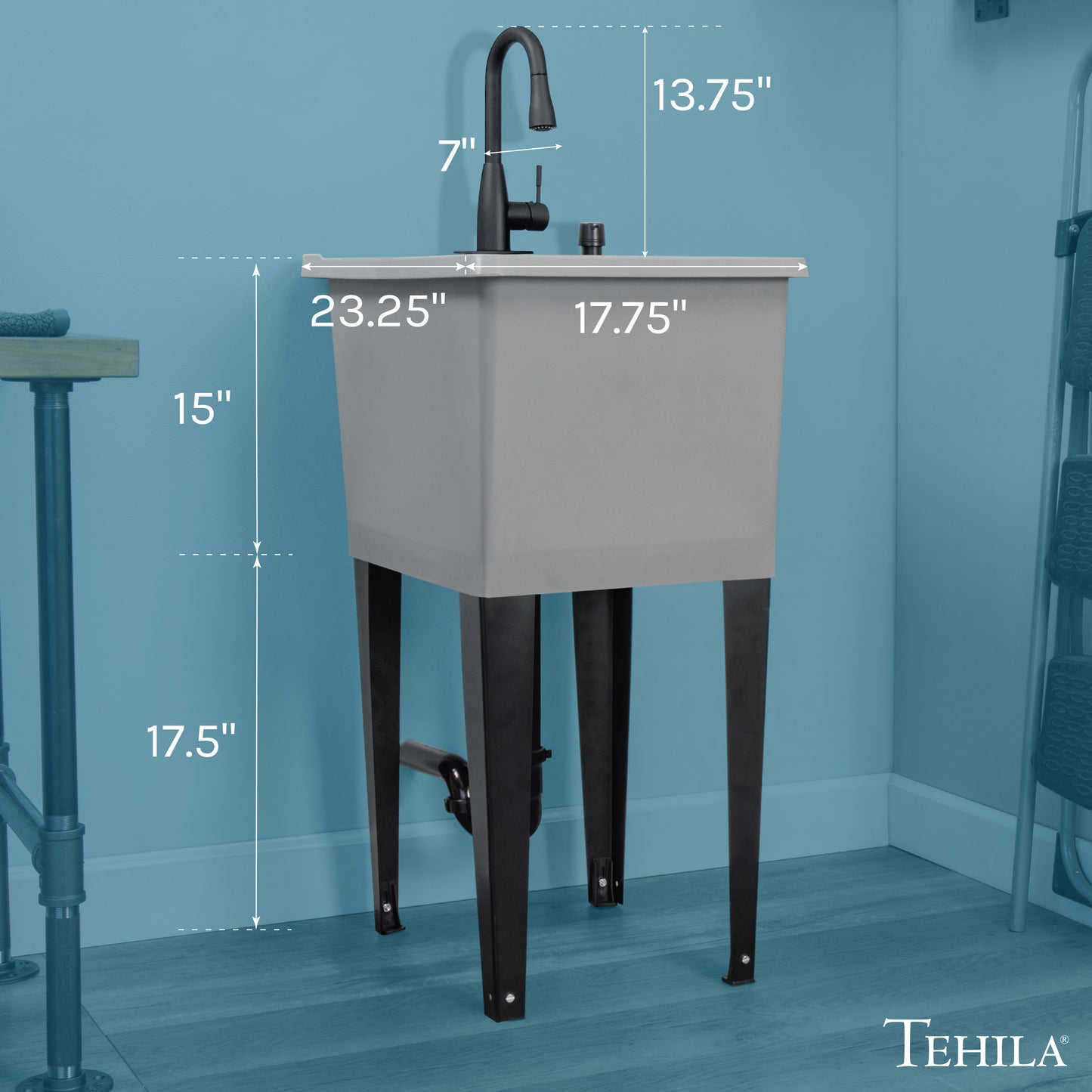 13.75"

7"

23.25"

17.75"

15"

17.5"

TEHILA®