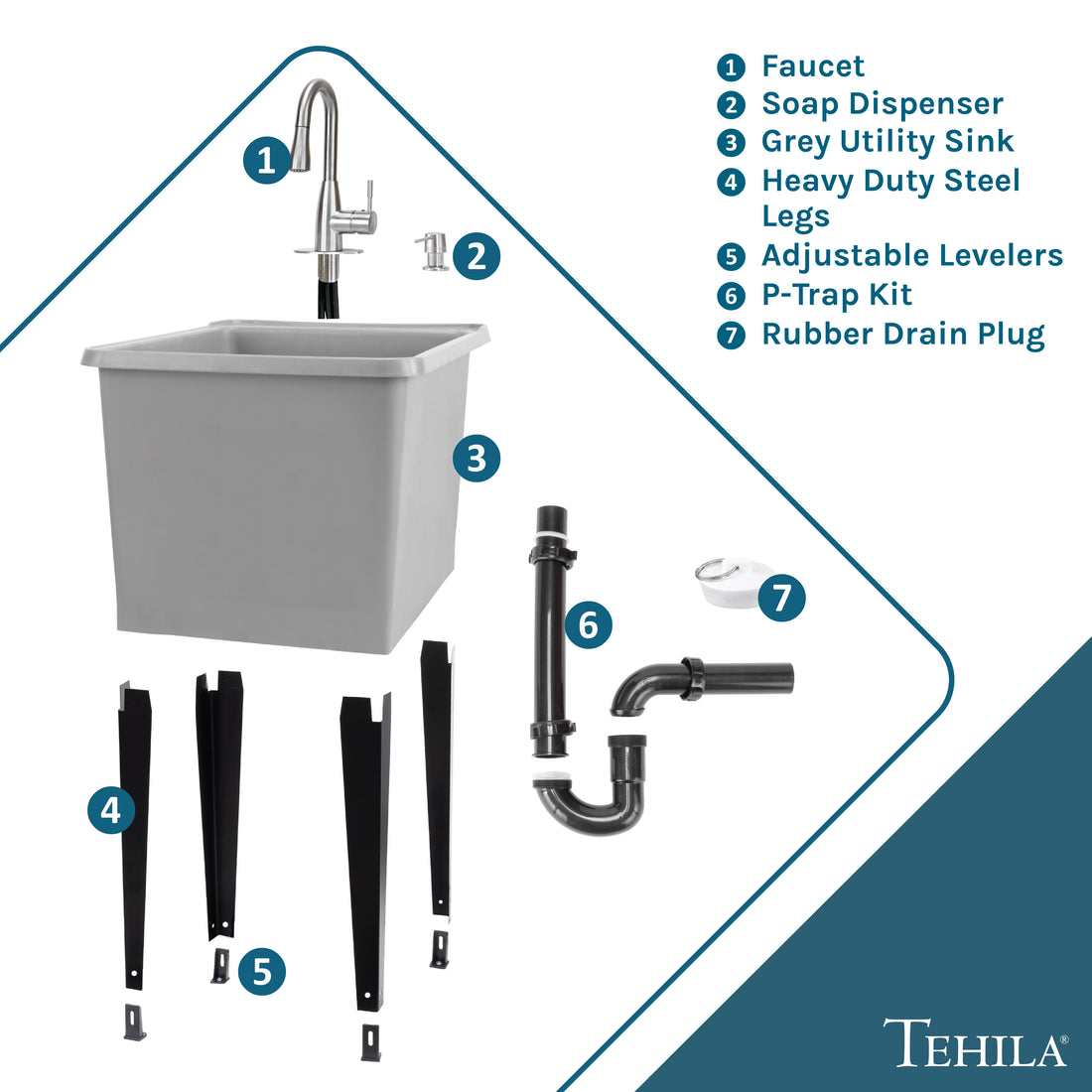 1 Faucet
2 Soap Dispenser
3 Grey Utility Sink
4 Heavy Duty Steel Legs
5 Adjustable Levelers
6 P-Trap Kit
7 Rubber Drain Plug

1

2

3

6

7

4

5

TEHILA®