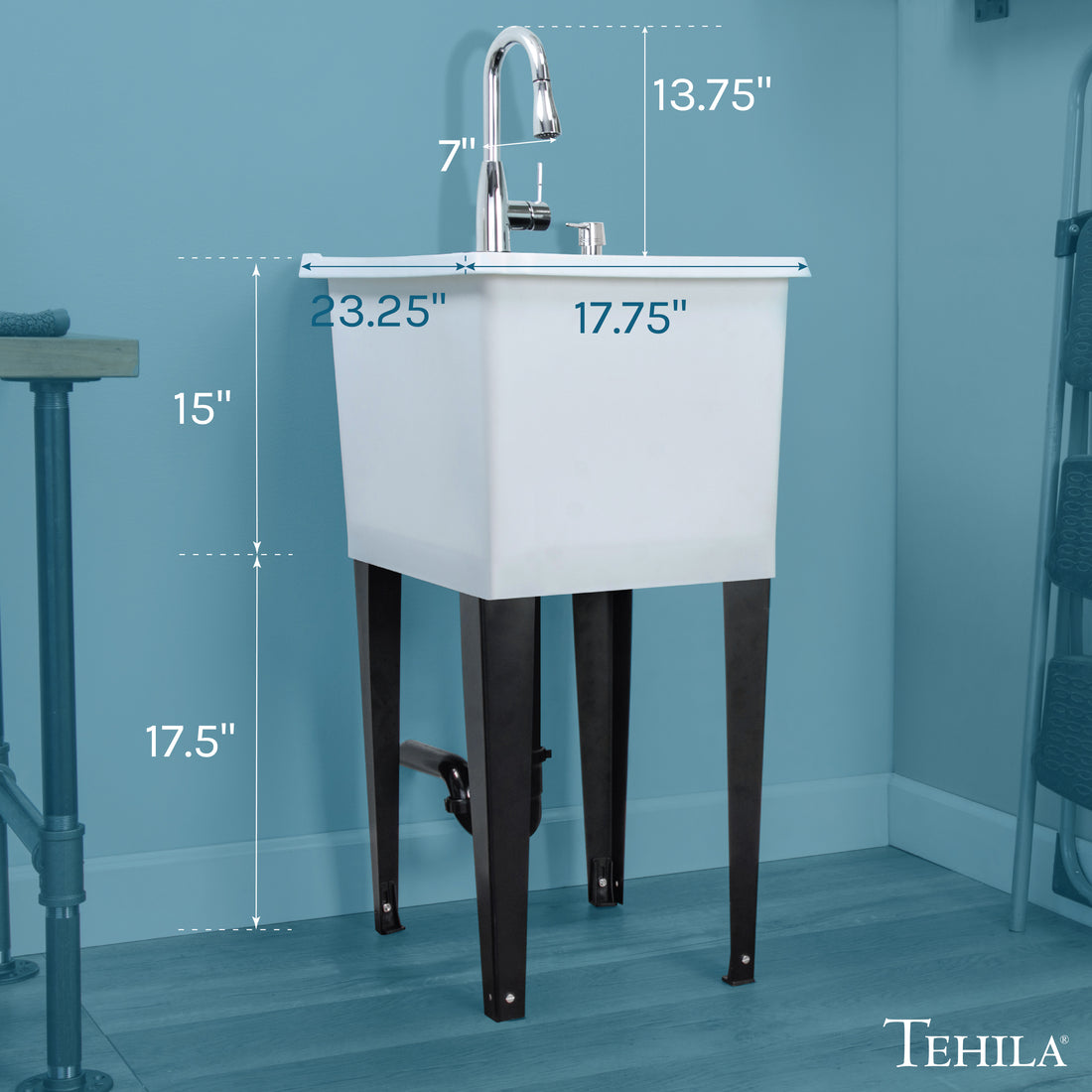 13.75"
7"
23.25"
17.75"
15"
17.5"
TEHILA®