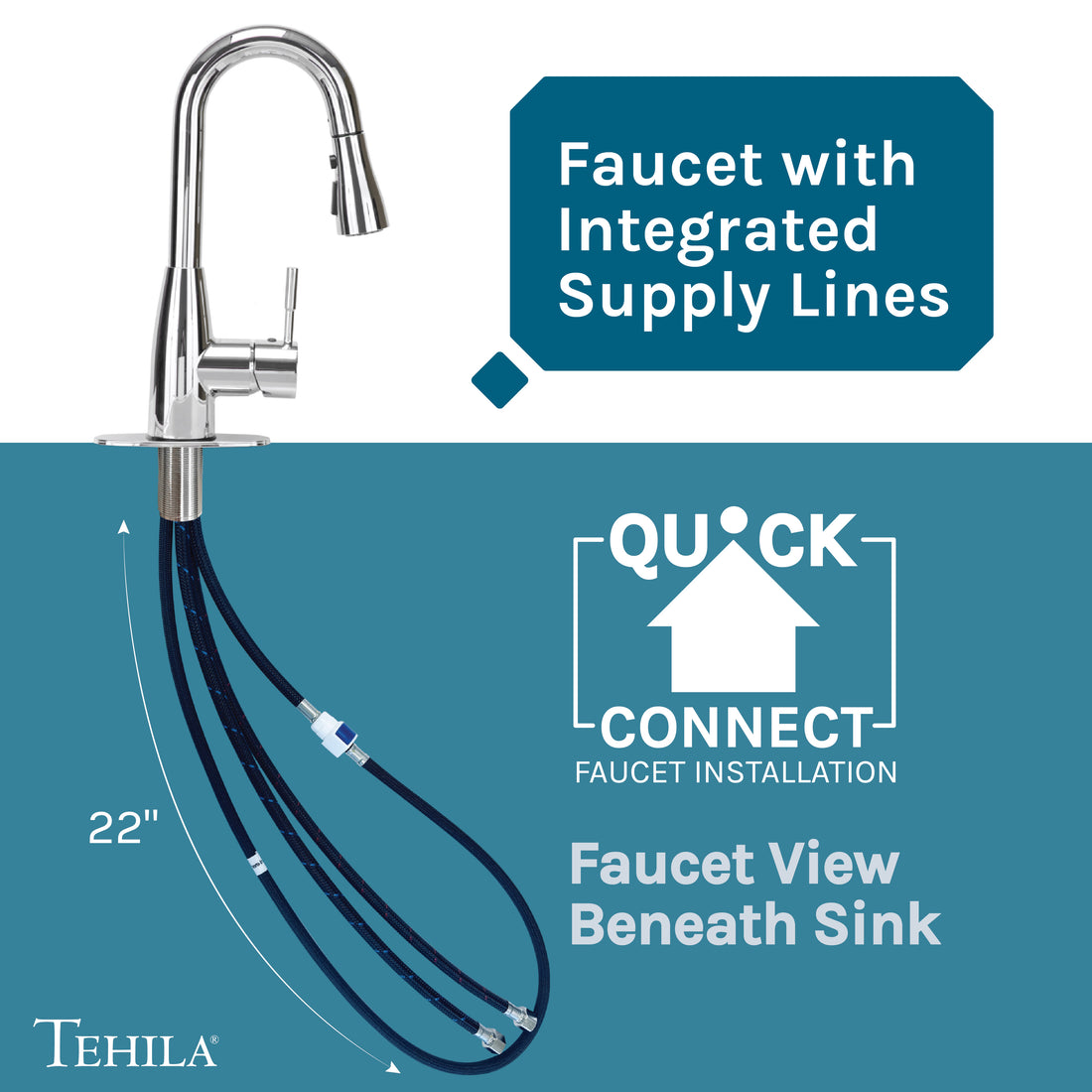 Faucet with Integrated Supply Lines

QUICK CONNECT
FAUCET INSTALLATION

22"

Faucet View Beneath Sink

TEHILA®