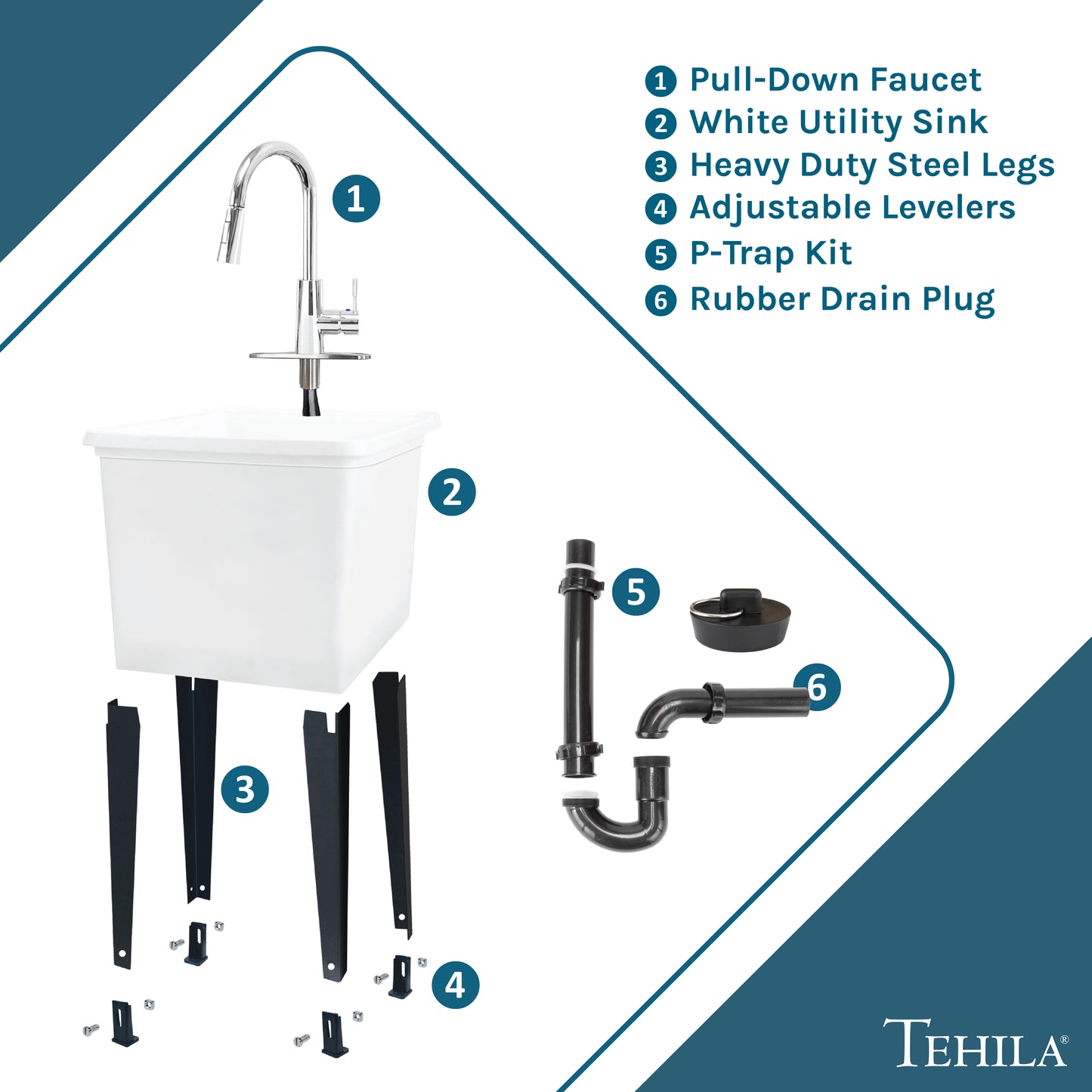 1 Pull-Down Faucet
2 White Utility Sink
3 Heavy Duty Steel Legs
4 Adjustable Levelers
5 P-Trap Kit
6 Rubber Drain Plug

1

2

5

6

3

4

TEHILA®