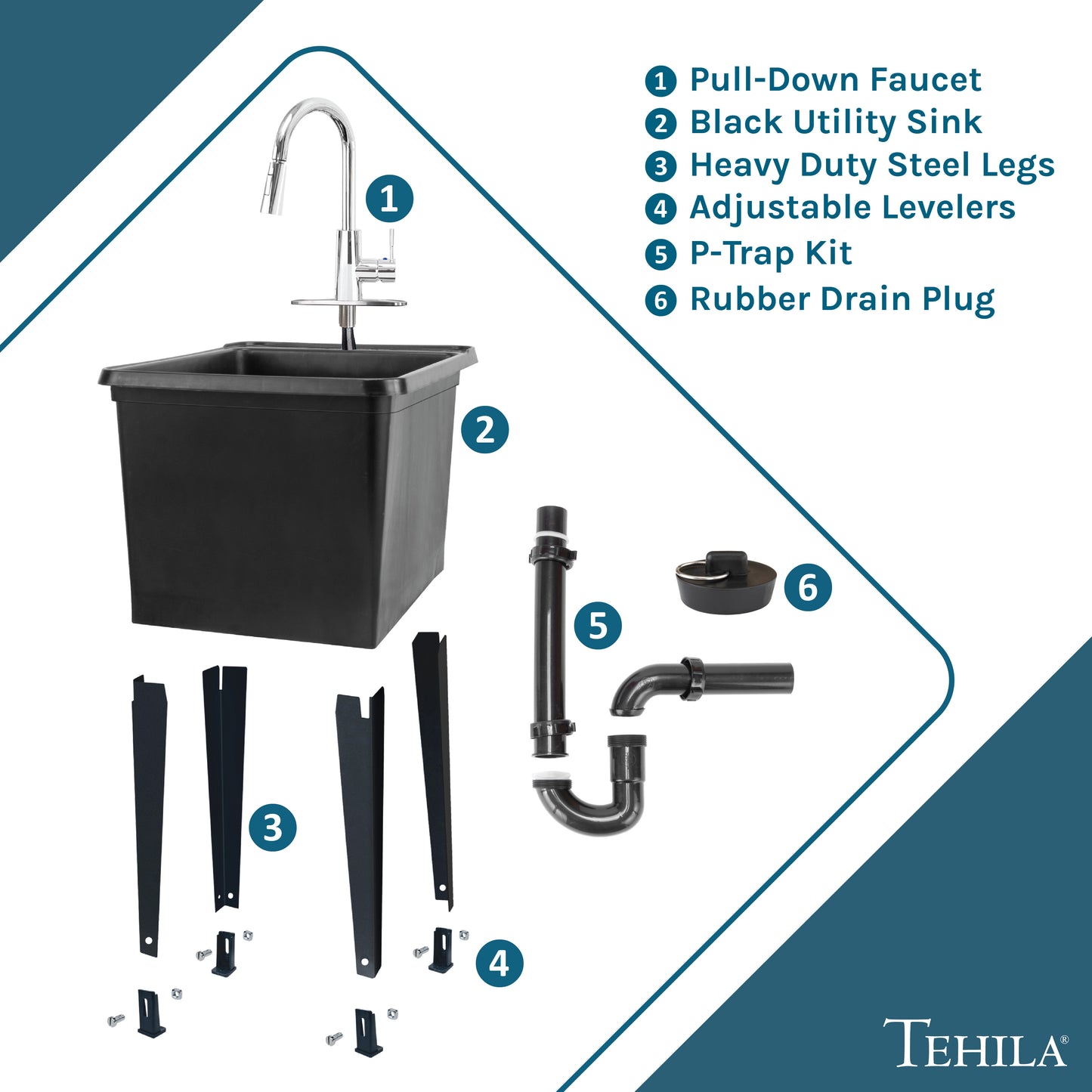 1 Pull-Down Faucet
2 Black Utility Sink
3 Heavy Duty Steel Legs
4 Adjustable Levelers
5 P-Trap Kit
6 Rubber Drain Plug

1

2

5

6

3

4

TEHILA®