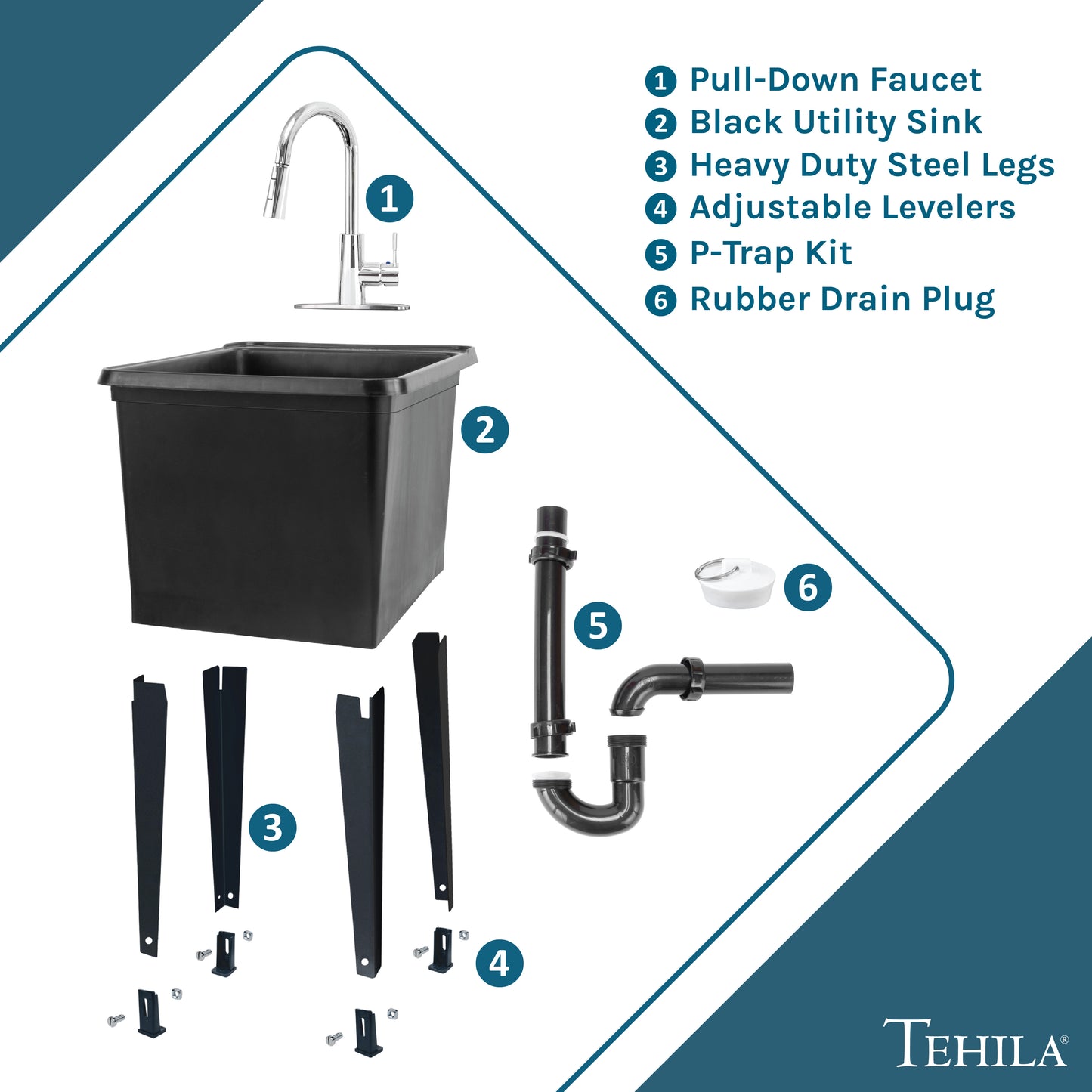 1 Pull-Down Faucet
2 Black Utility Sink
3 Heavy Duty Steel Legs
4 Adjustable Levelers
5 P-Trap Kit
6 Rubber Drain Plug

1

2

5

6

3

4

TEHILA®