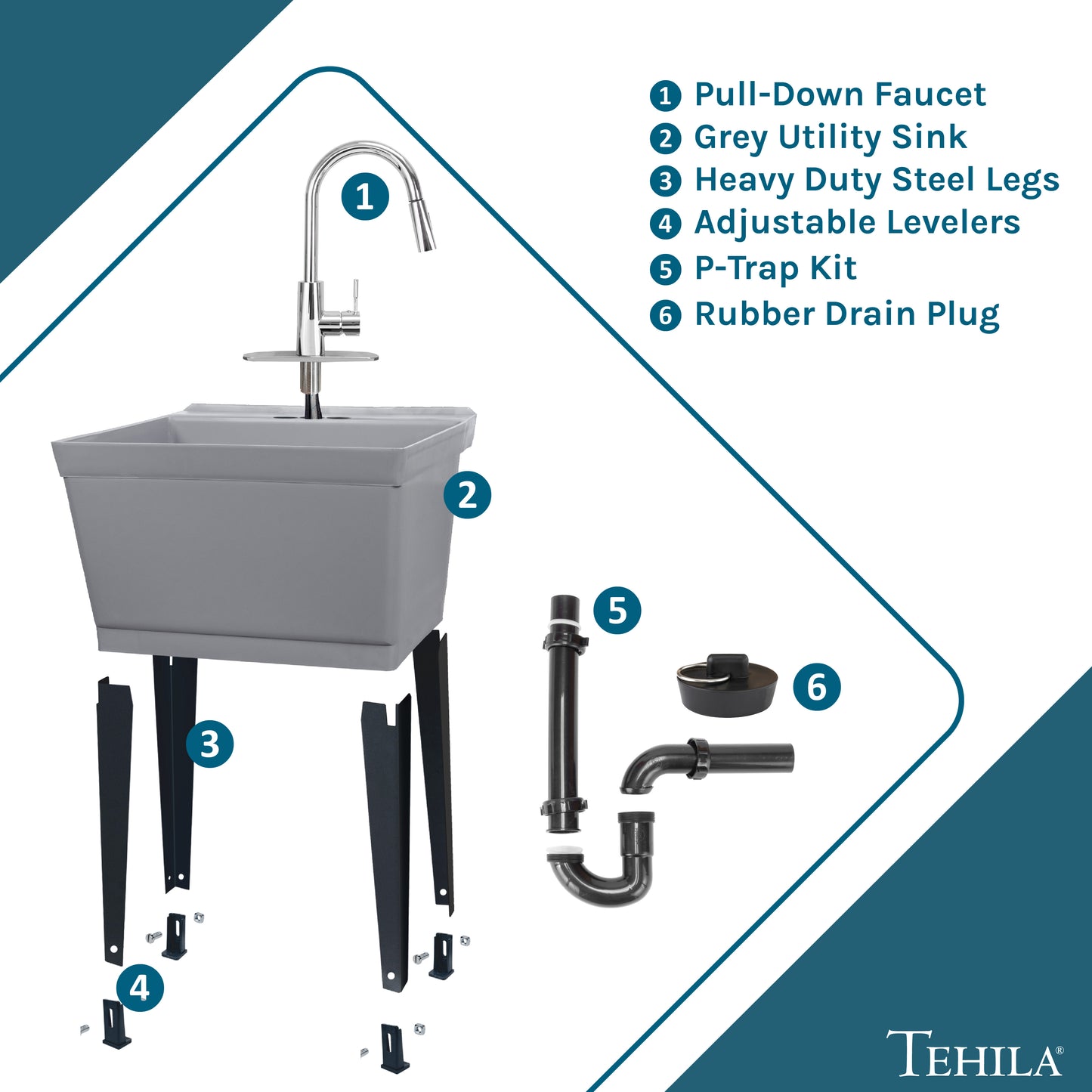 1 Pull-Down Faucet
2 Grey Utility Sink
3 Heavy Duty Steel Legs
4 Adjustable Levelers
5 P-Trap Kit
6 Rubber Drain Plug

1

2

3

4

5

6

TEHILA®