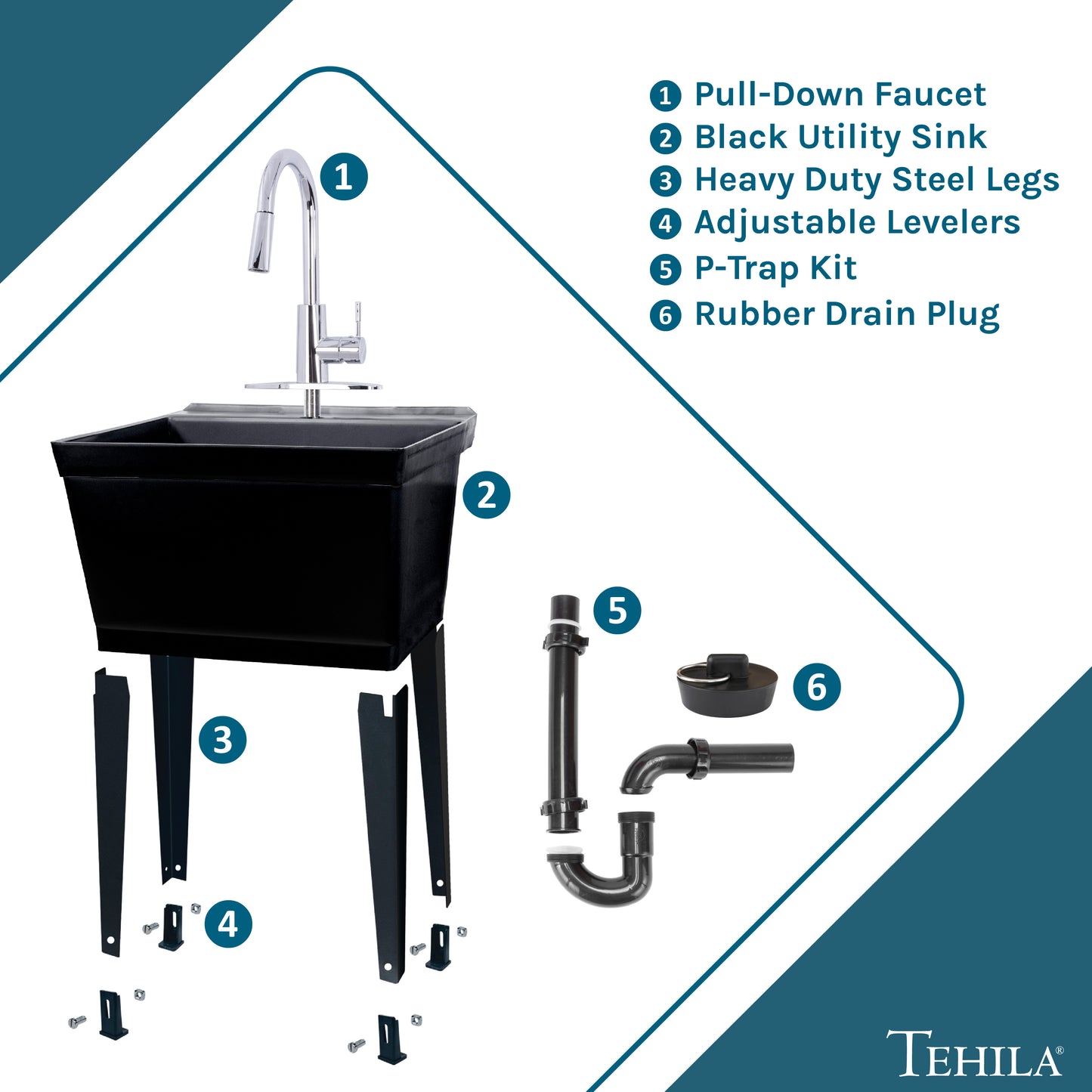 1 Pull-Down Faucet
2 Black Utility Sink
3 Heavy Duty Steel Legs
4 Adjustable Levelers
5 P-Trap Kit
6 Rubber Drain Plug

1

2

3

4

5

6

TEHILA®