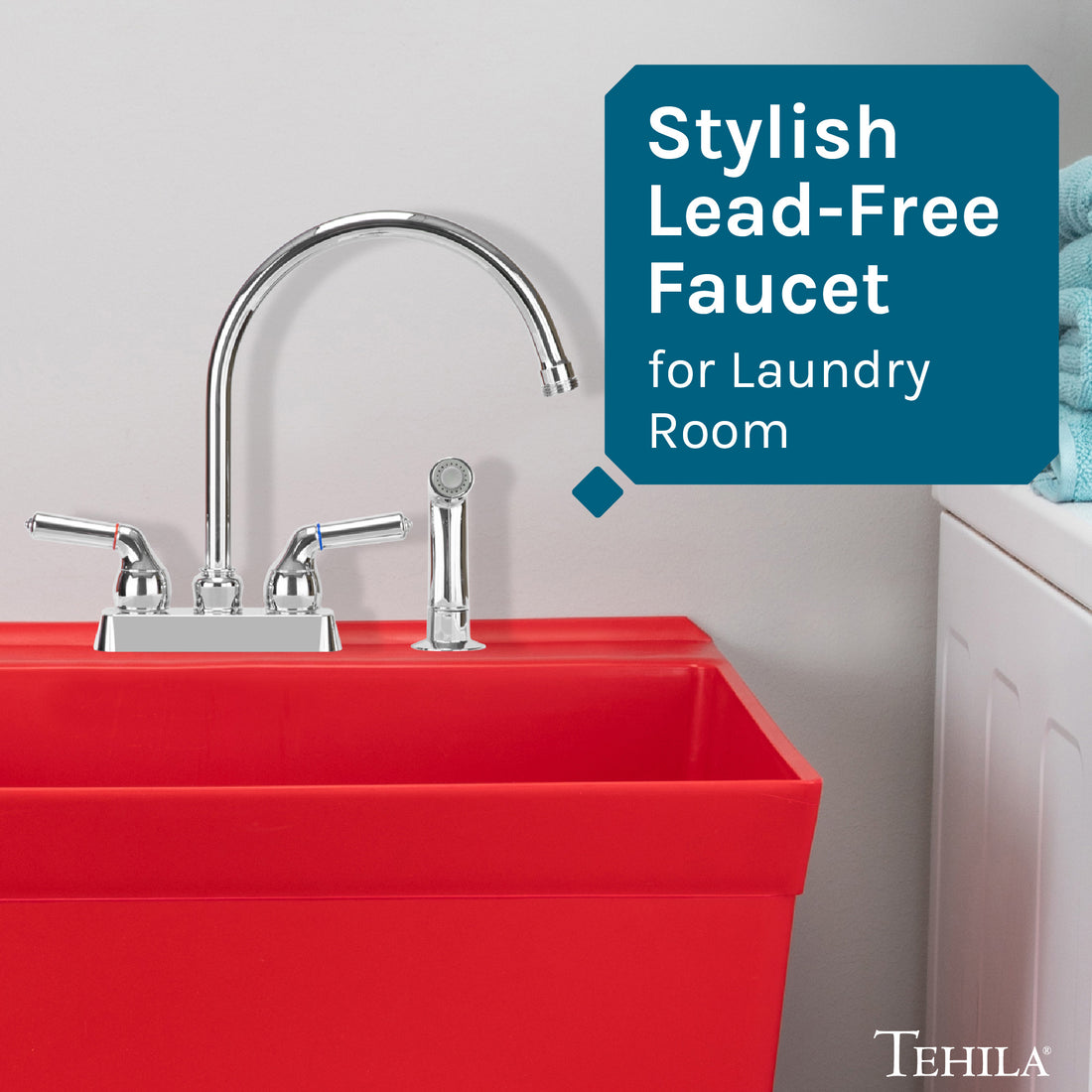 Stylish Lead-Free Faucet
for Laundry Room

TEHILA®