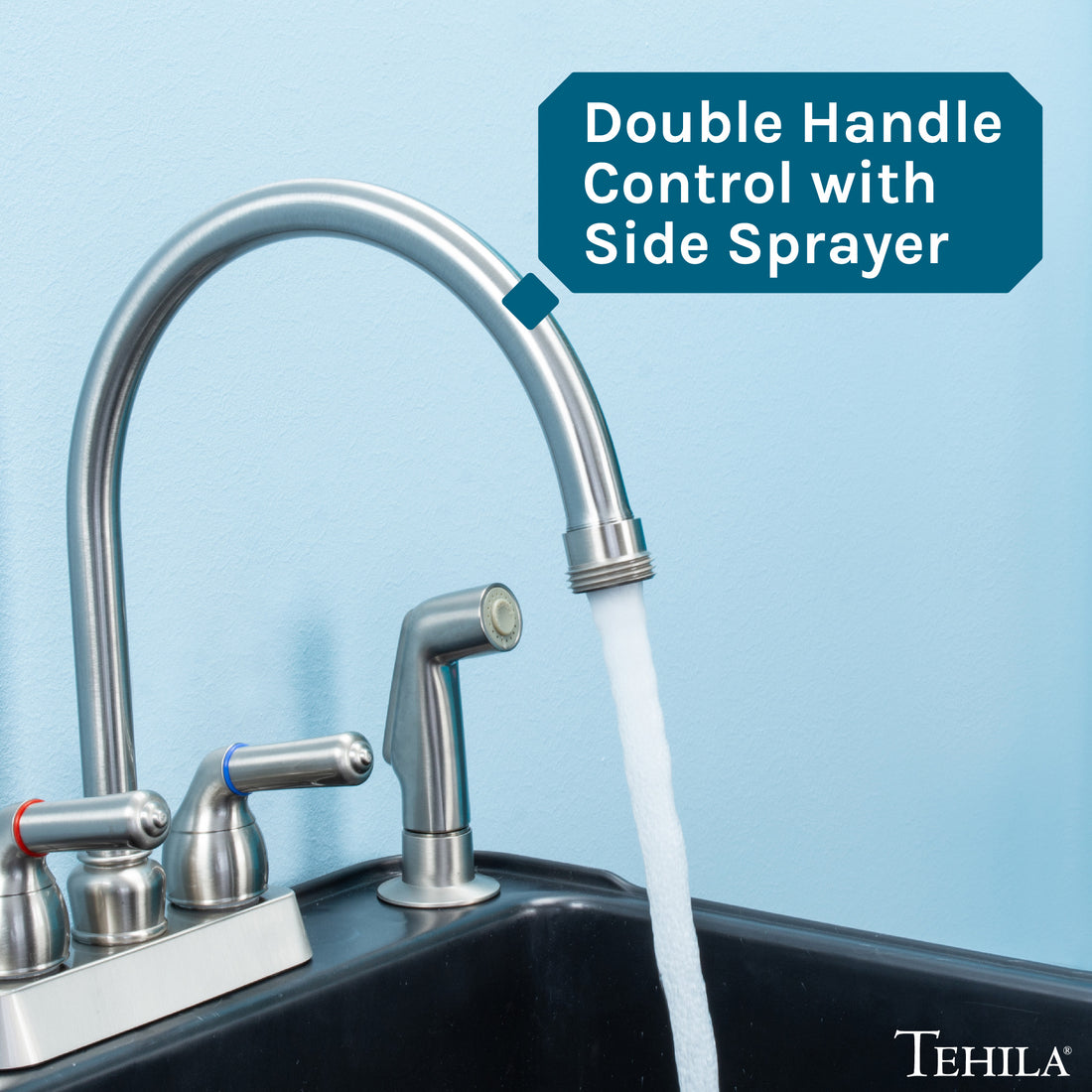 Double Handle Control with Side Sprayer

TEHILA®