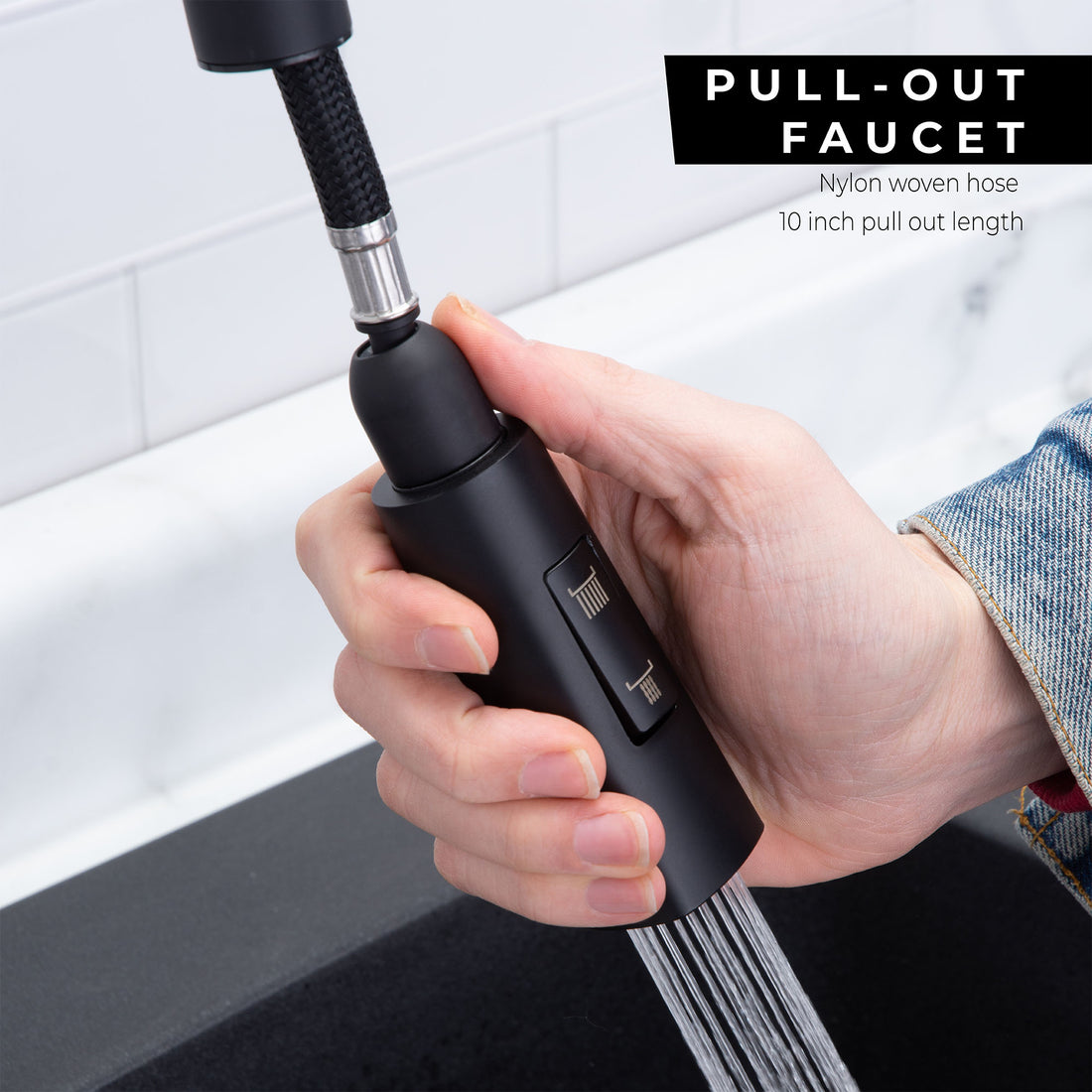 PULL-OUT FAUCET
Nylon woven hose
10 inch pull out length