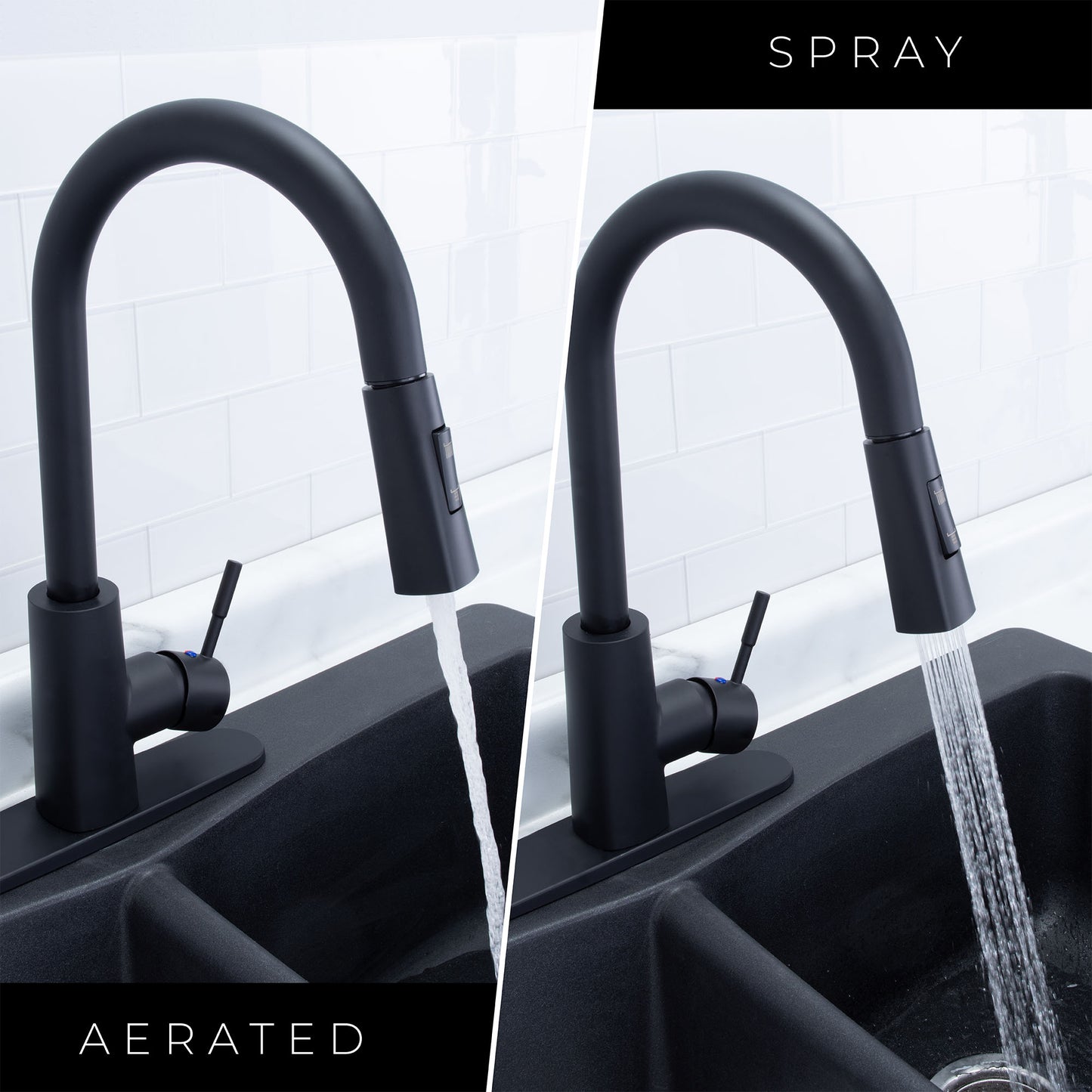 SPRAY

AERATED