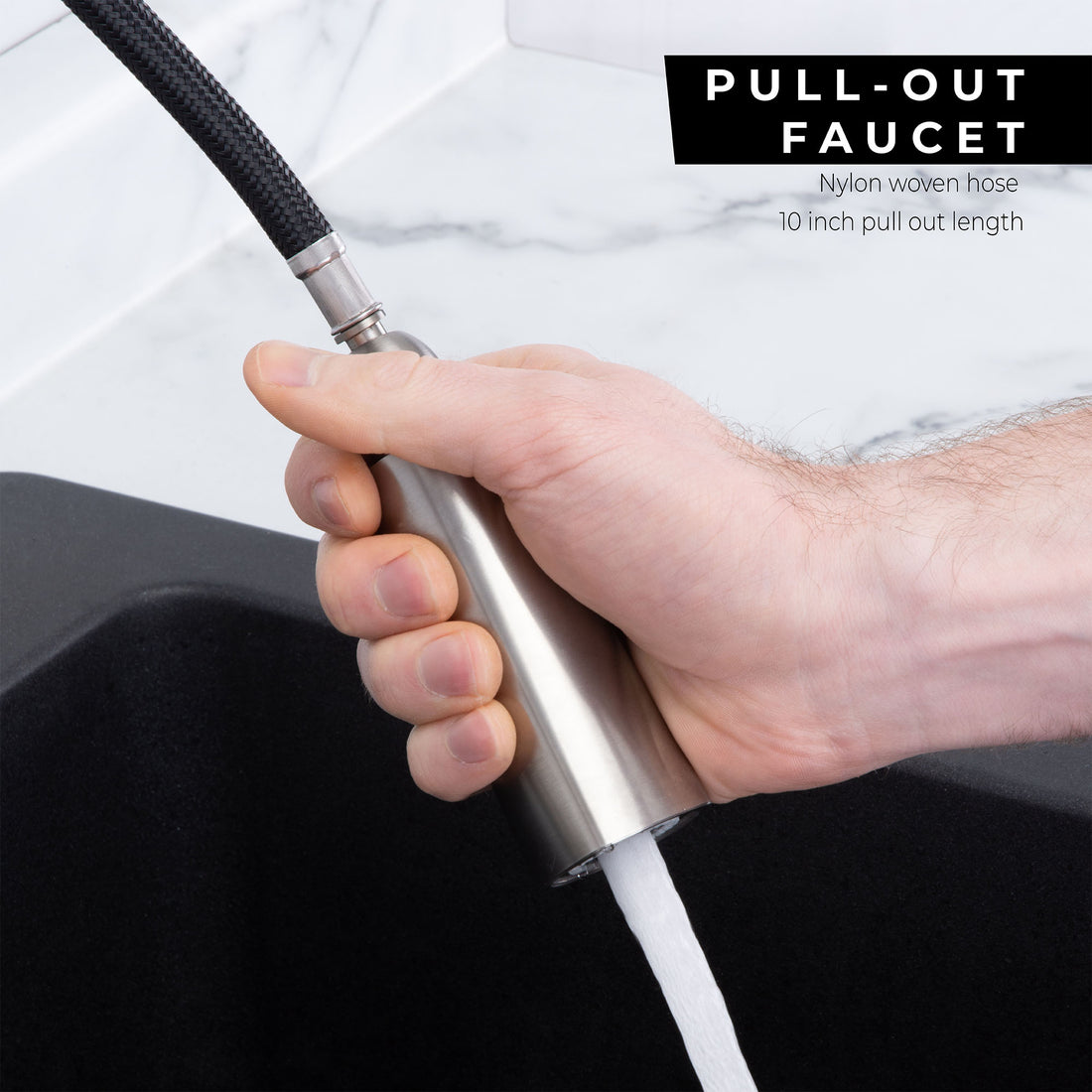 PULL-OUT FAUCET

Nylon woven hose
10 inch pull out length