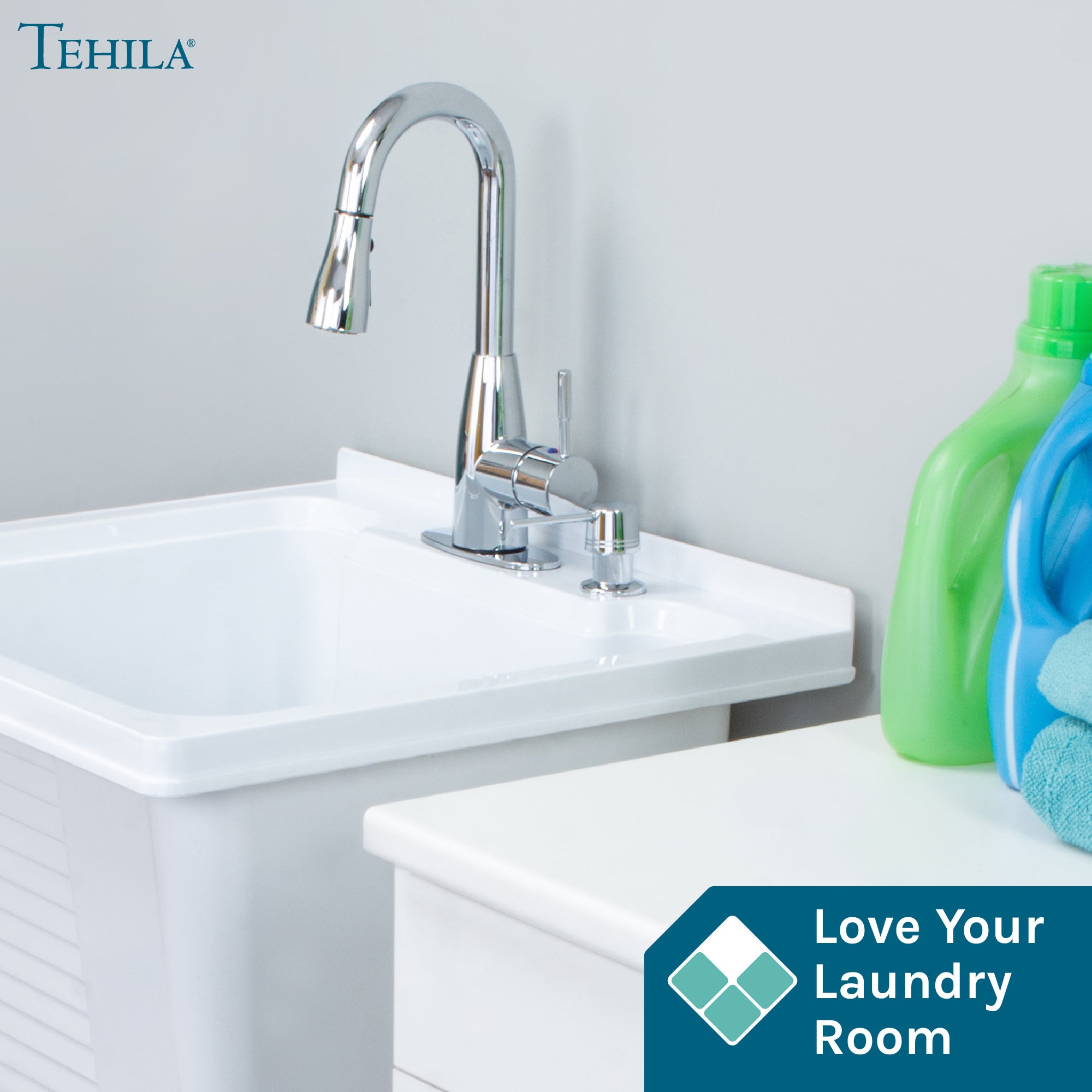 TEHILA®

Love Your Laundry Room