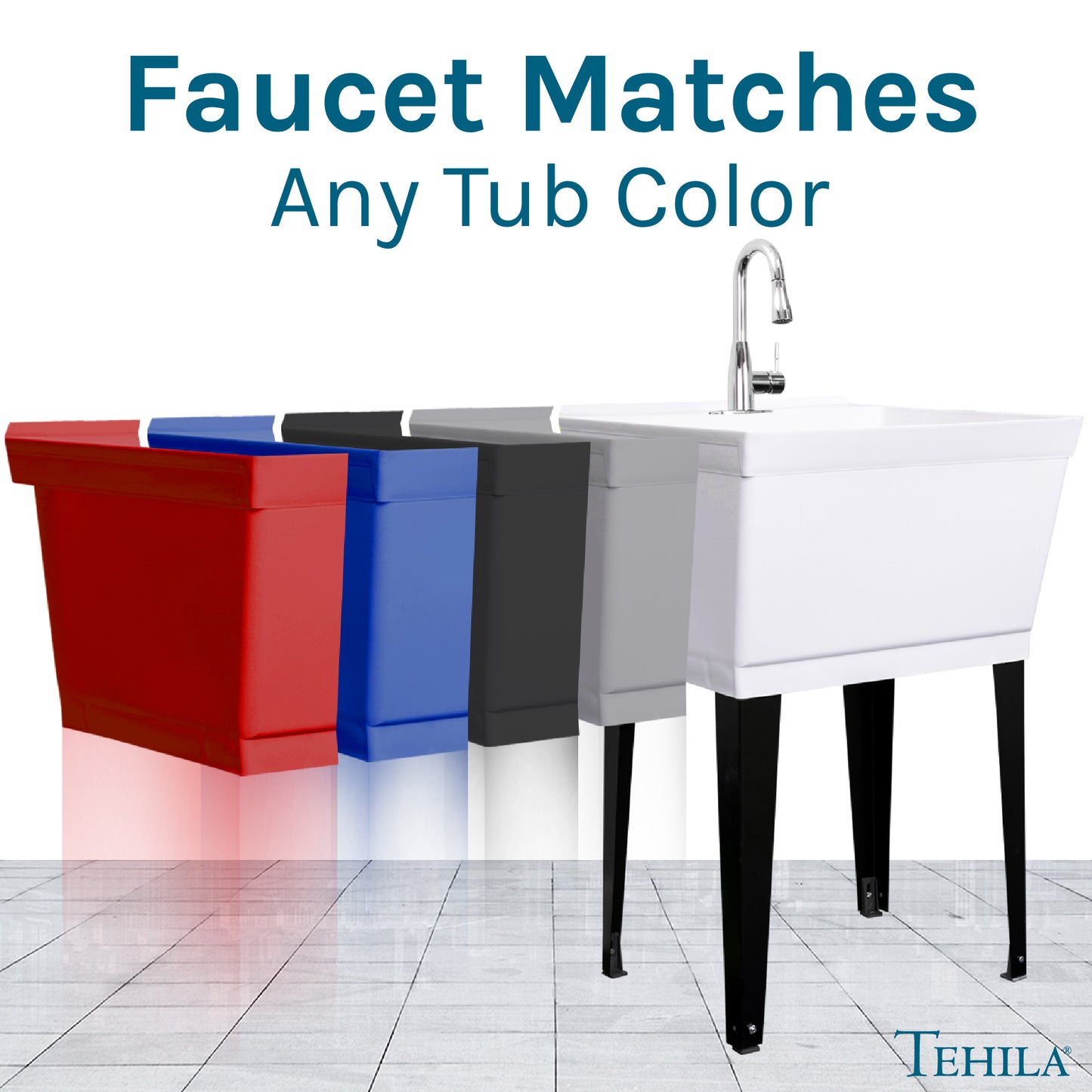 Faucet Matches
Any Tub Color

TEHILA®