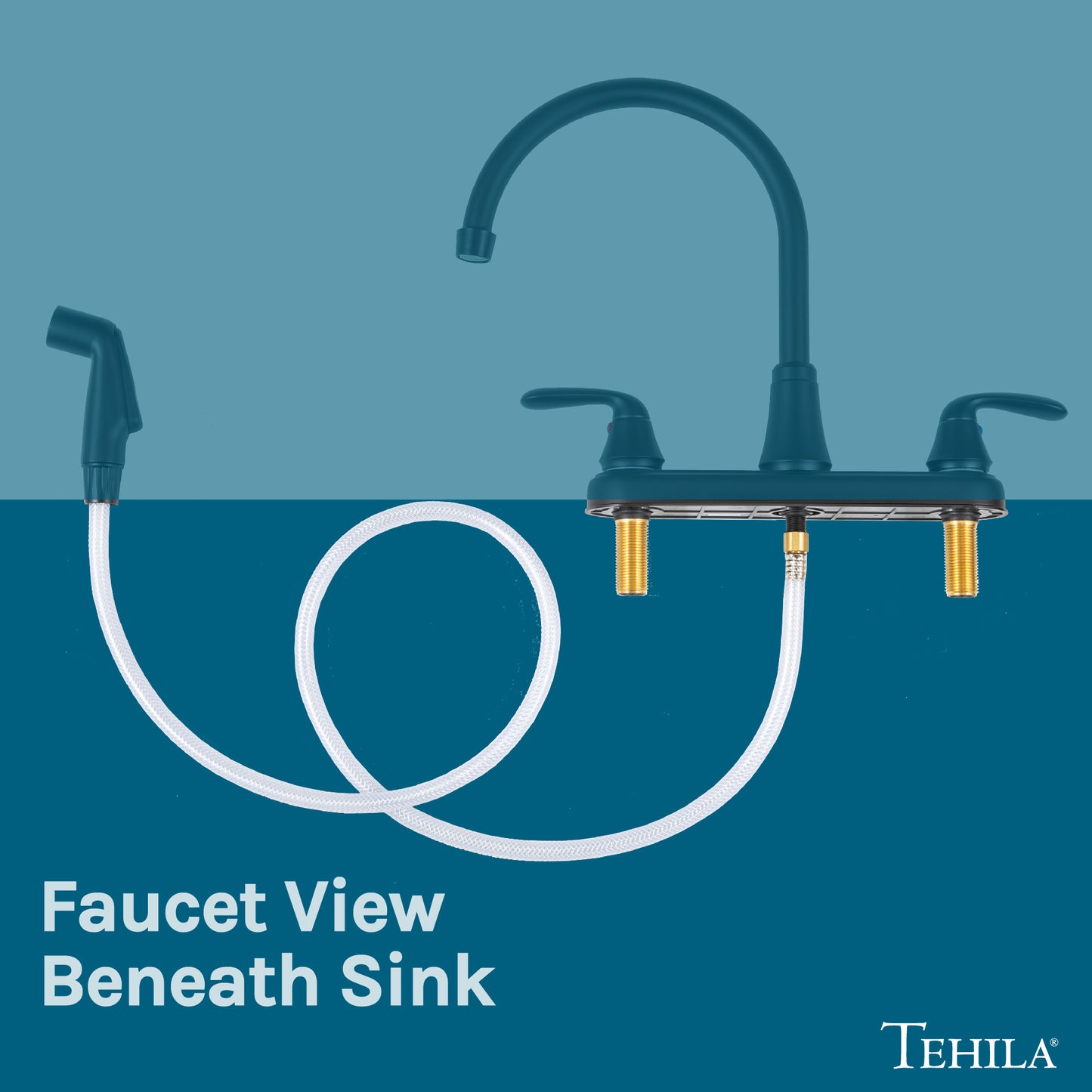 Faucet View
Beneath Sink

TEHILA®