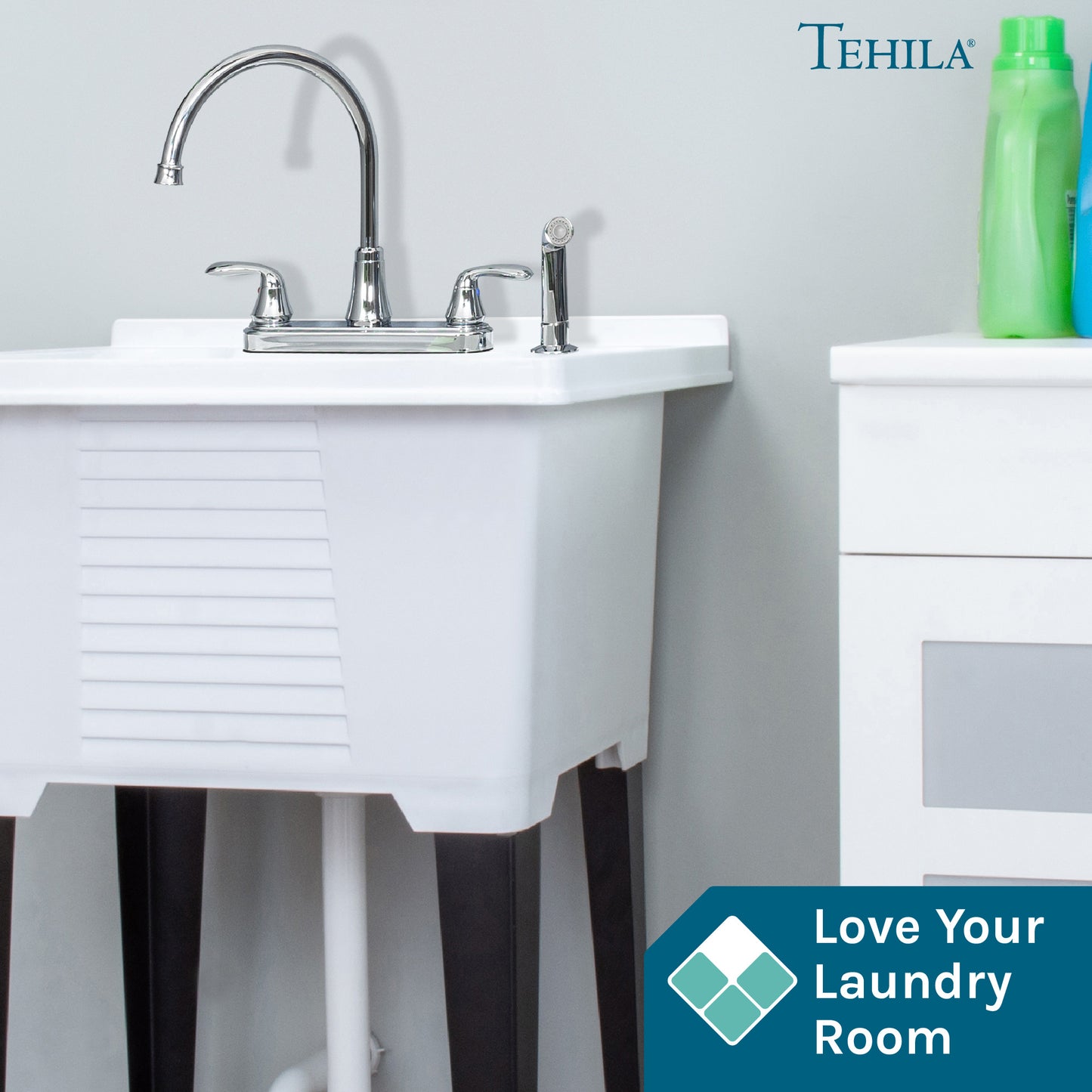 TEHILA®

Love Your Laundry Room