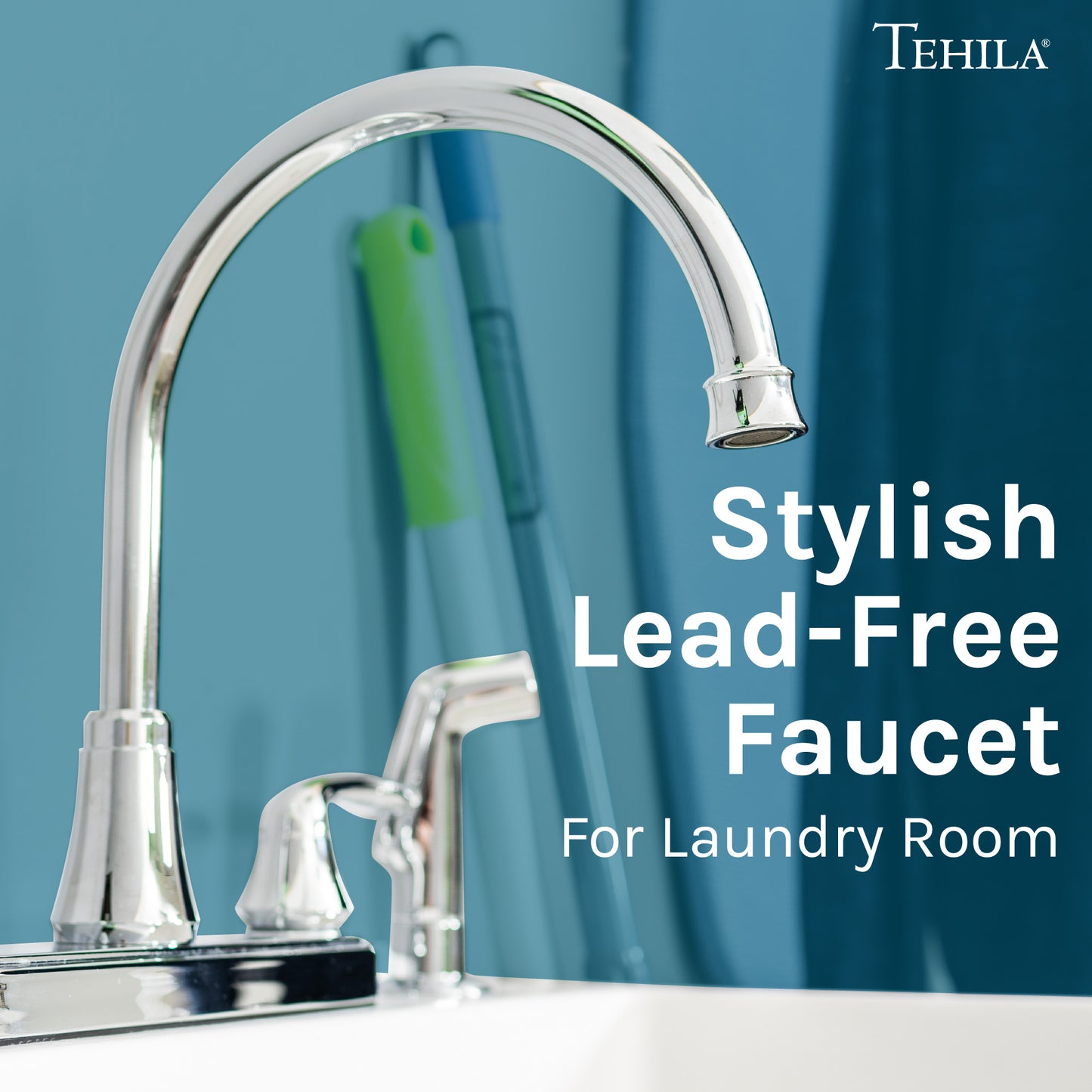 TEHILA®

Stylish Lead-Free Faucet

For Laundry Room