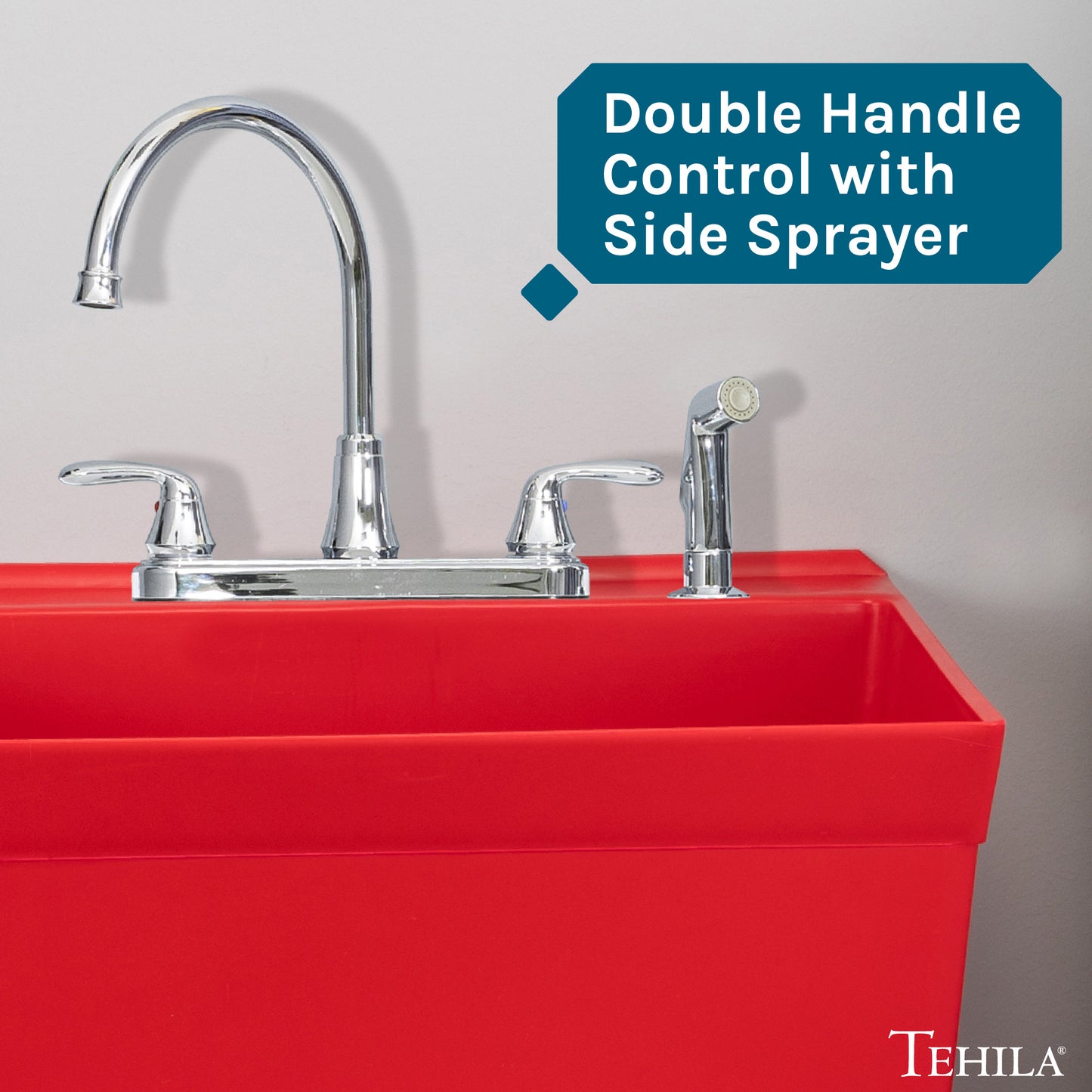 Double Handle Control with Side Sprayer

TEHILA®