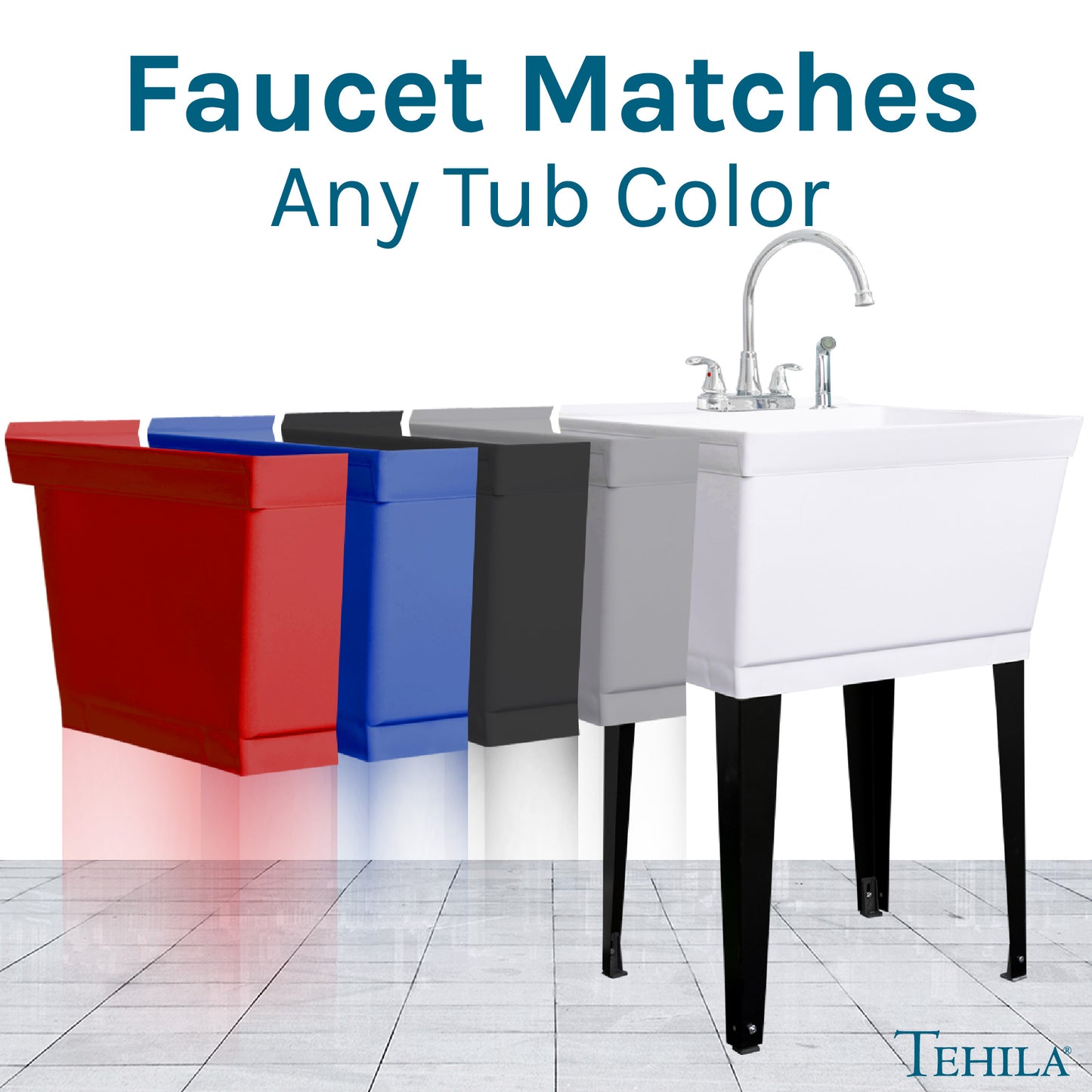 Faucet Matches
Any Tub Color

TEHILA®