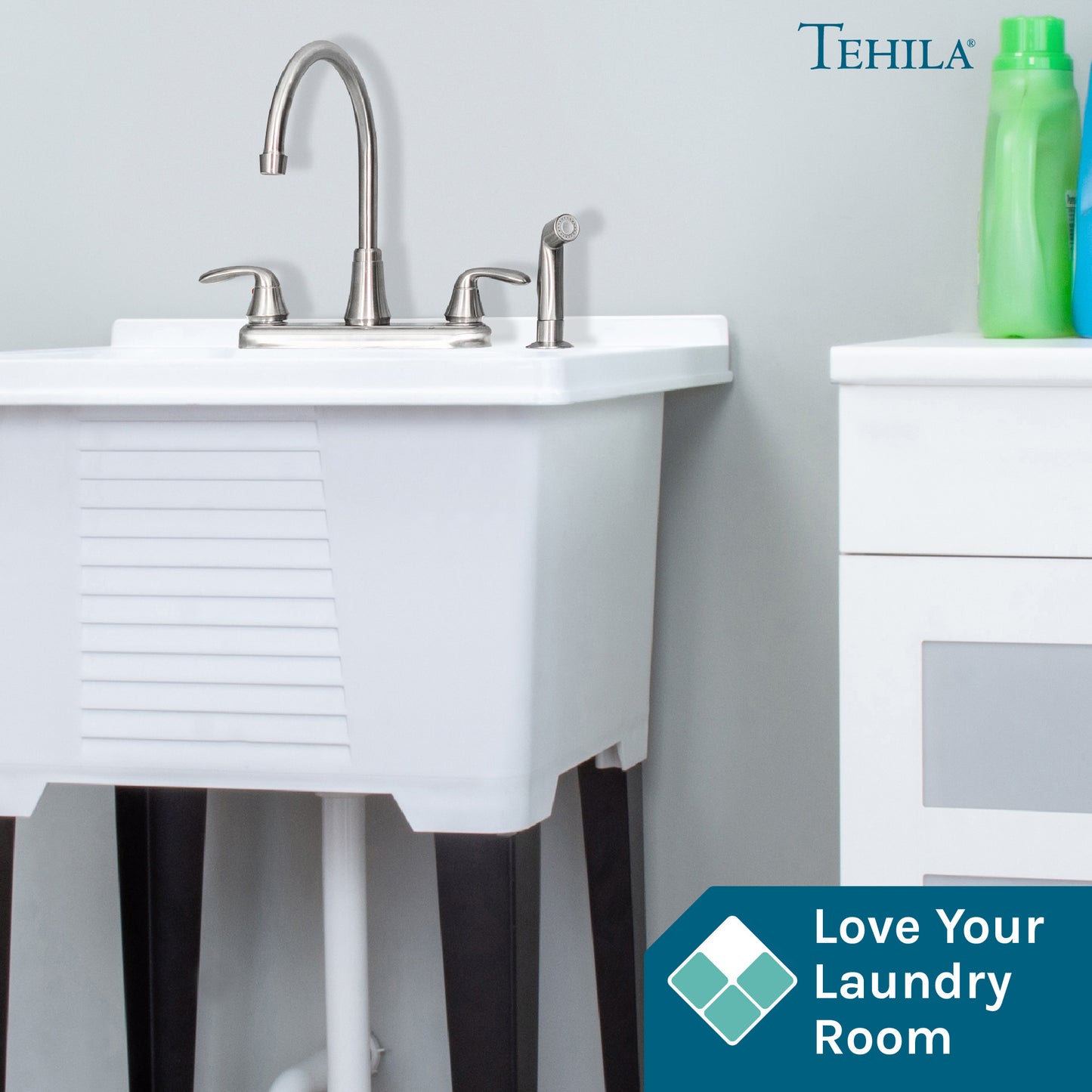 TEHILA®

Love Your Laundry Room