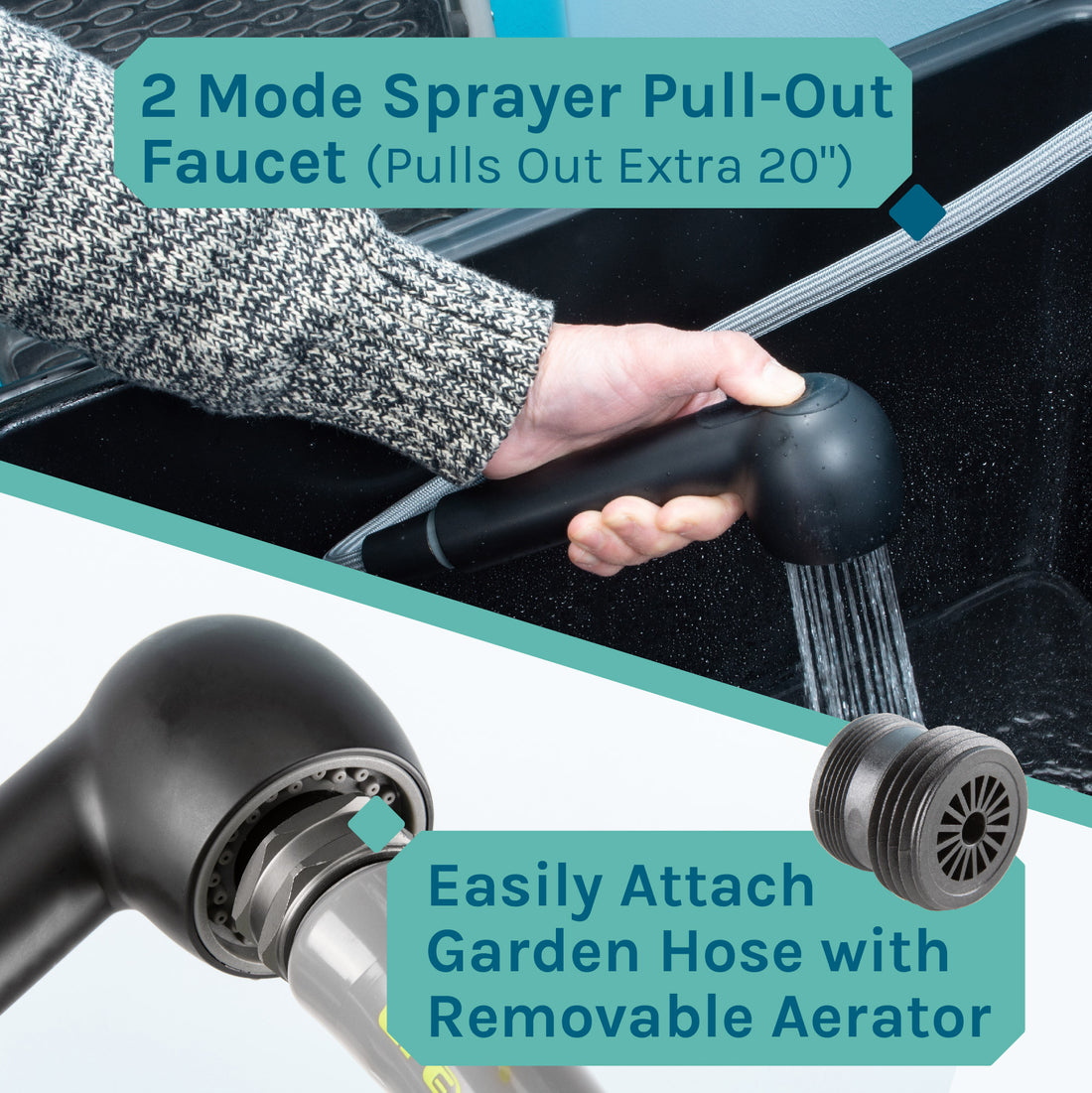 2 Mode Sprayer Pull-Out Faucet (Pulls Out Extra 20")

Easily Attach Garden Hose with Removable Aerator