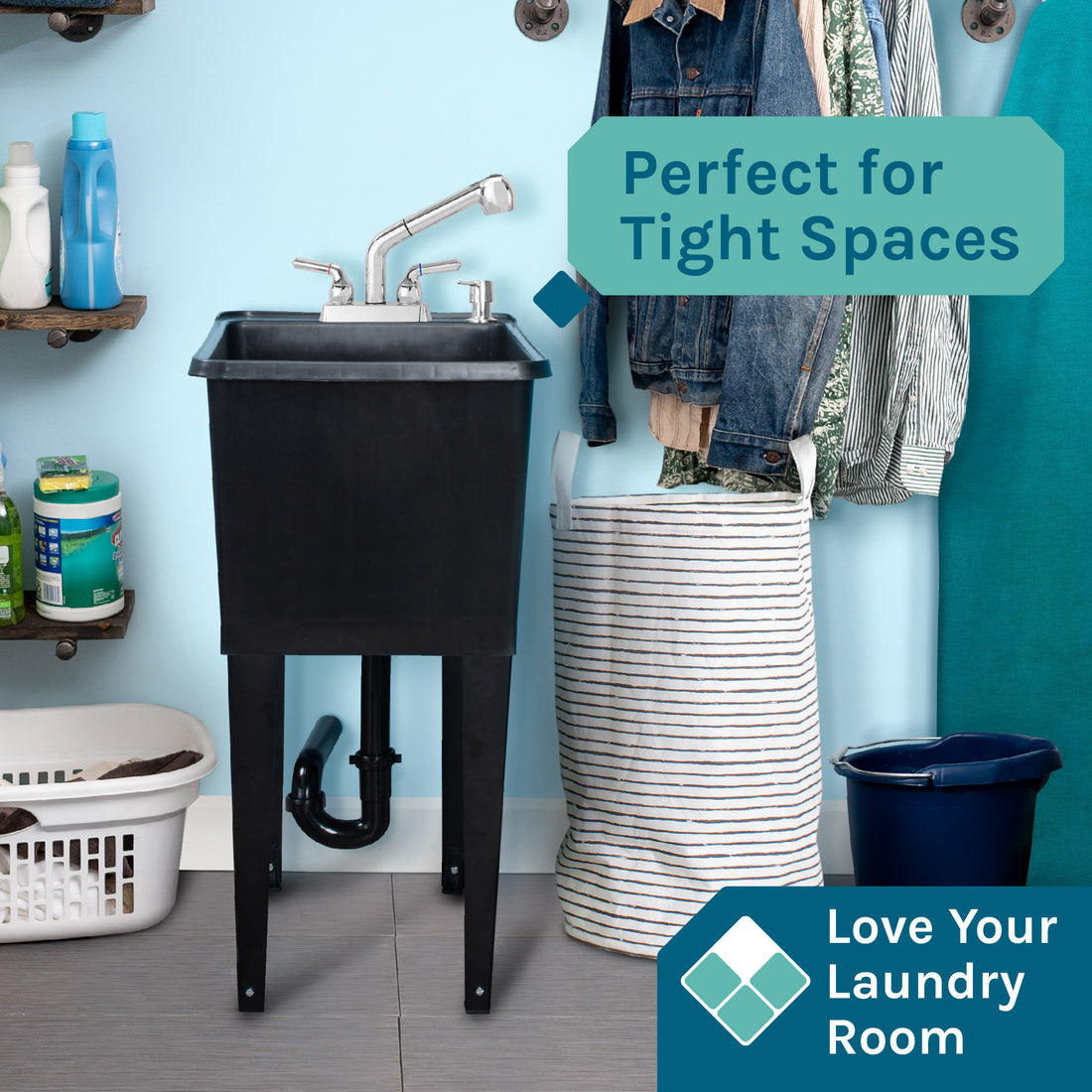 Perfect for Tight Spaces

Love Your Laundry Room