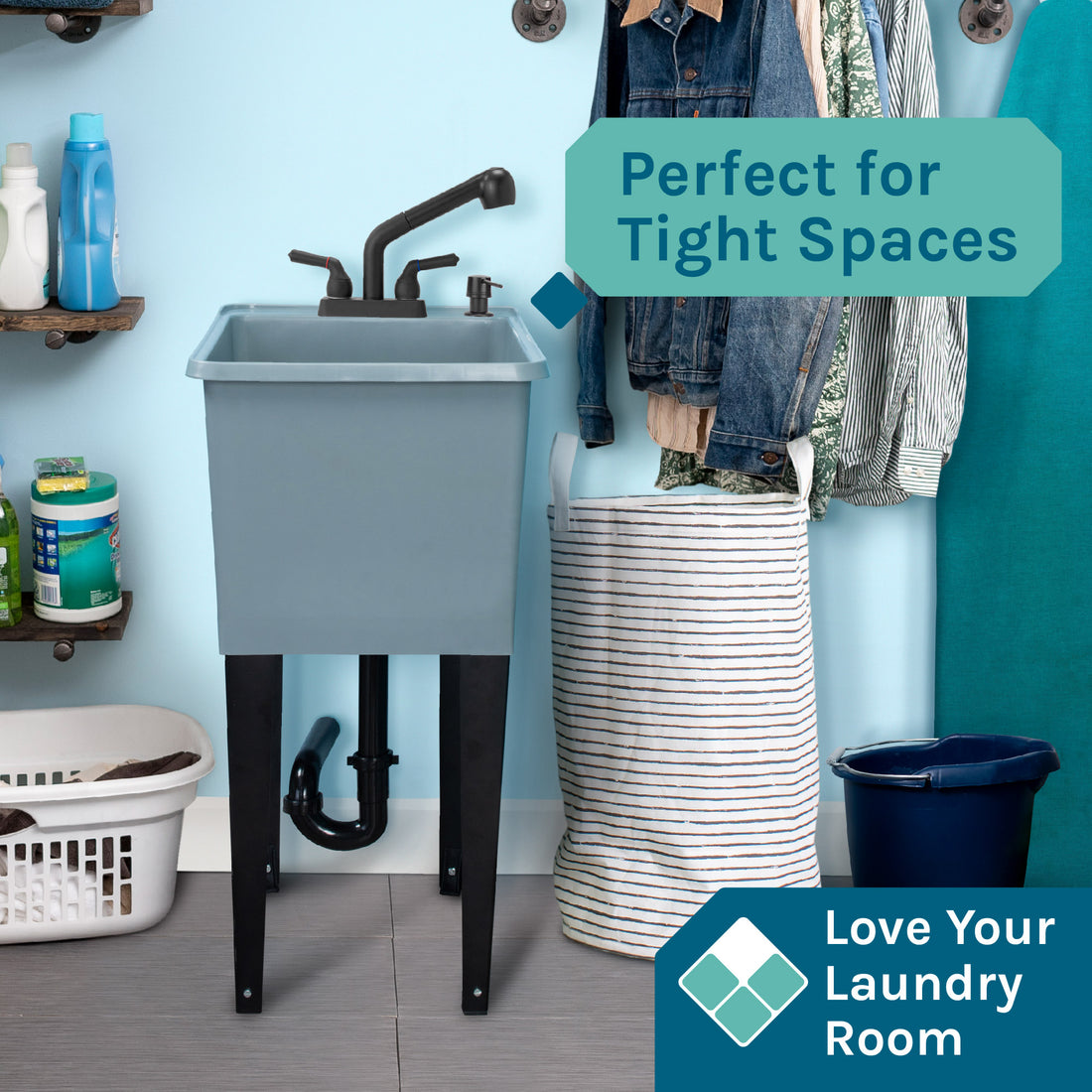 Perfect for Tight Spaces

Love Your Laundry Room