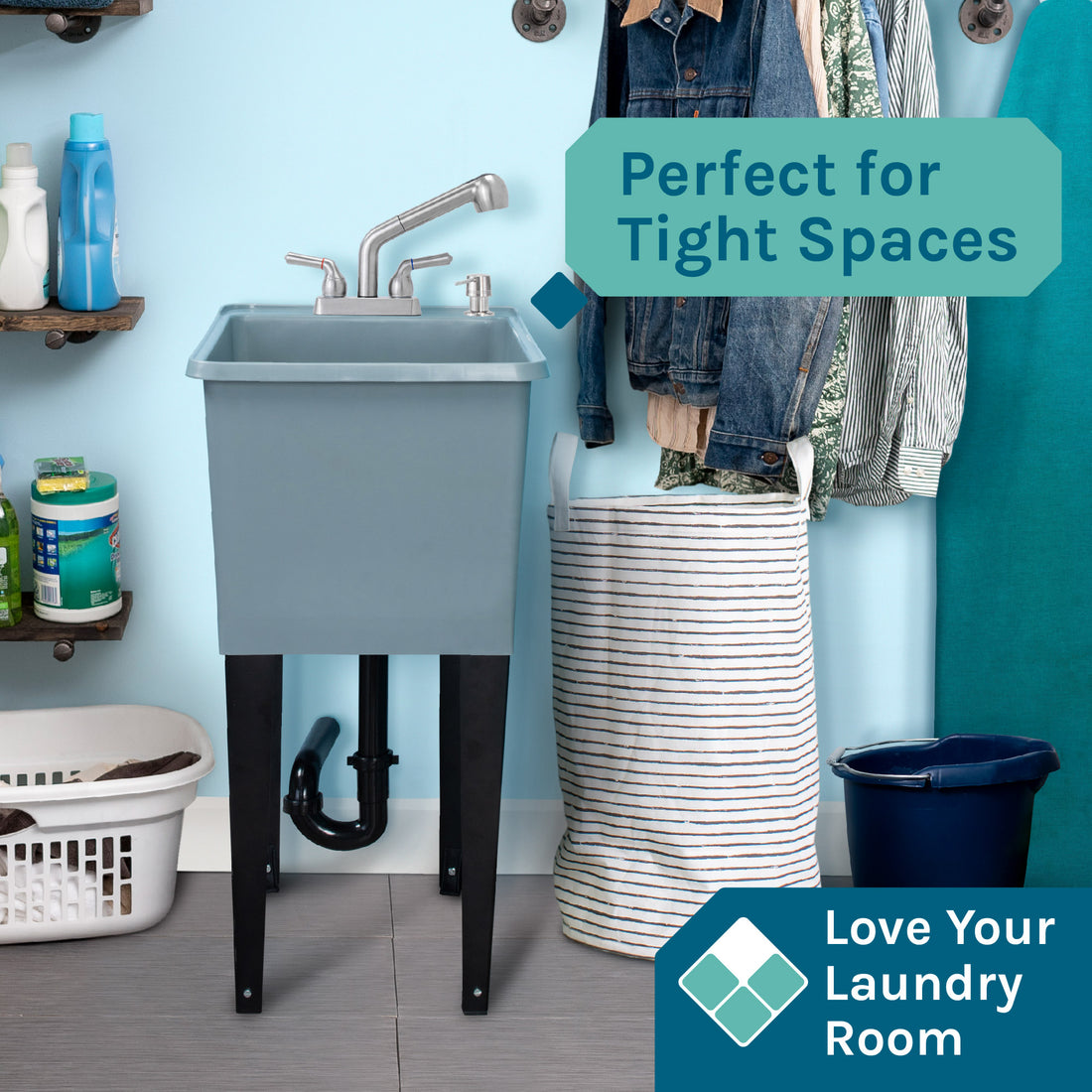 Perfect for Tight Spaces

Love Your Laundry Room