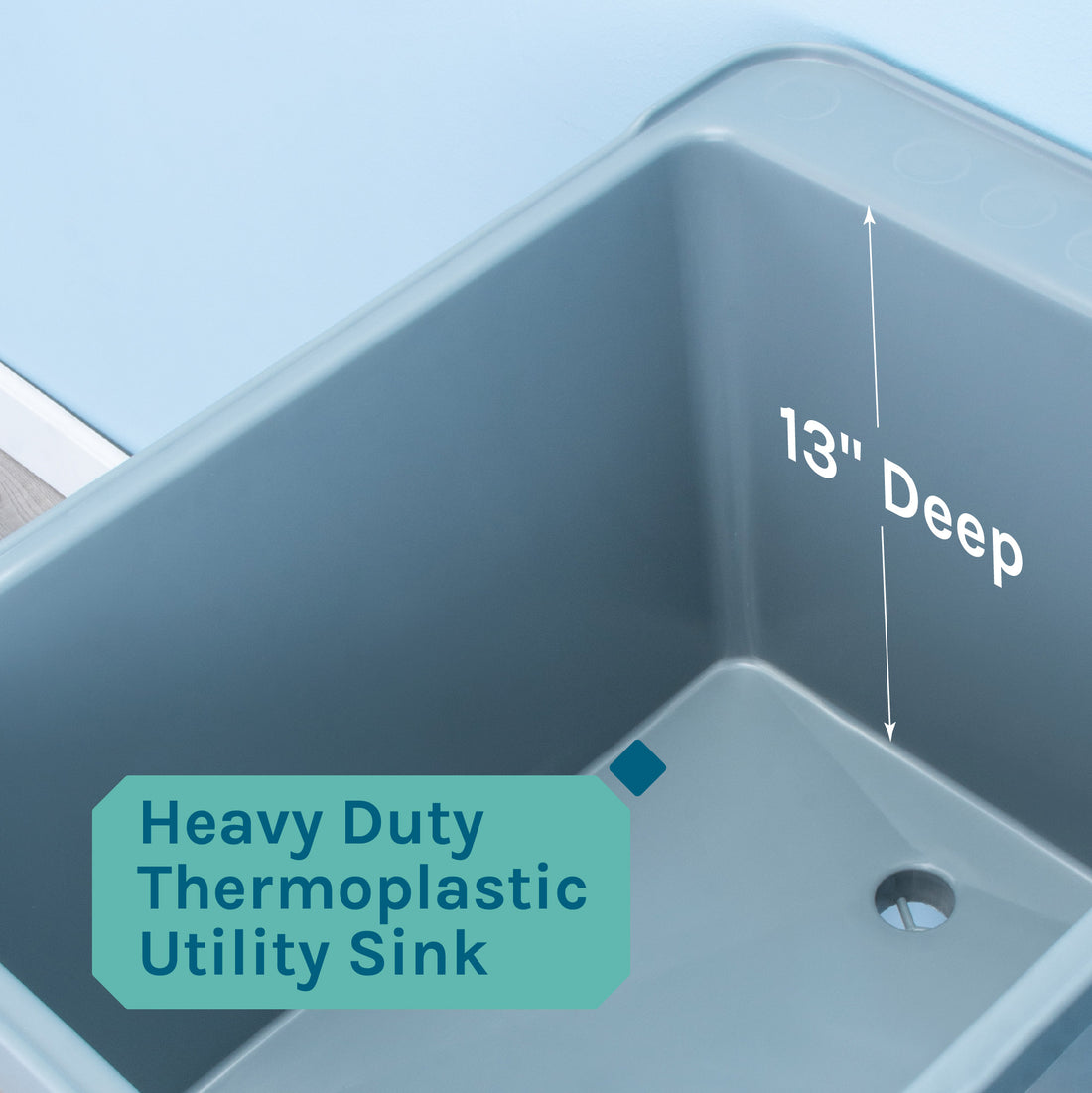 13" Deep

Heavy Duty Thermoplastic Utility Sink