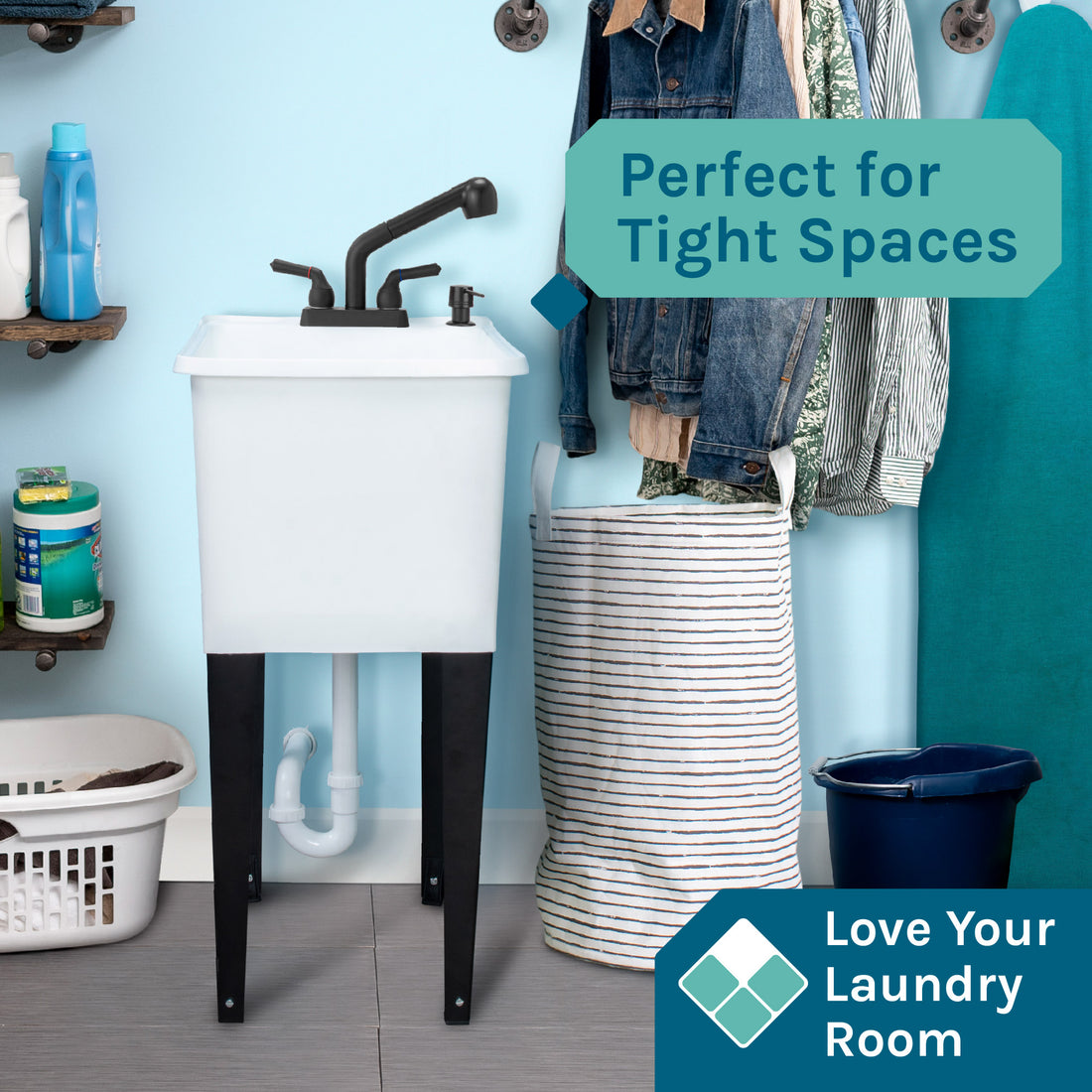 Perfect for Tight Spaces

Love Your Laundry Room