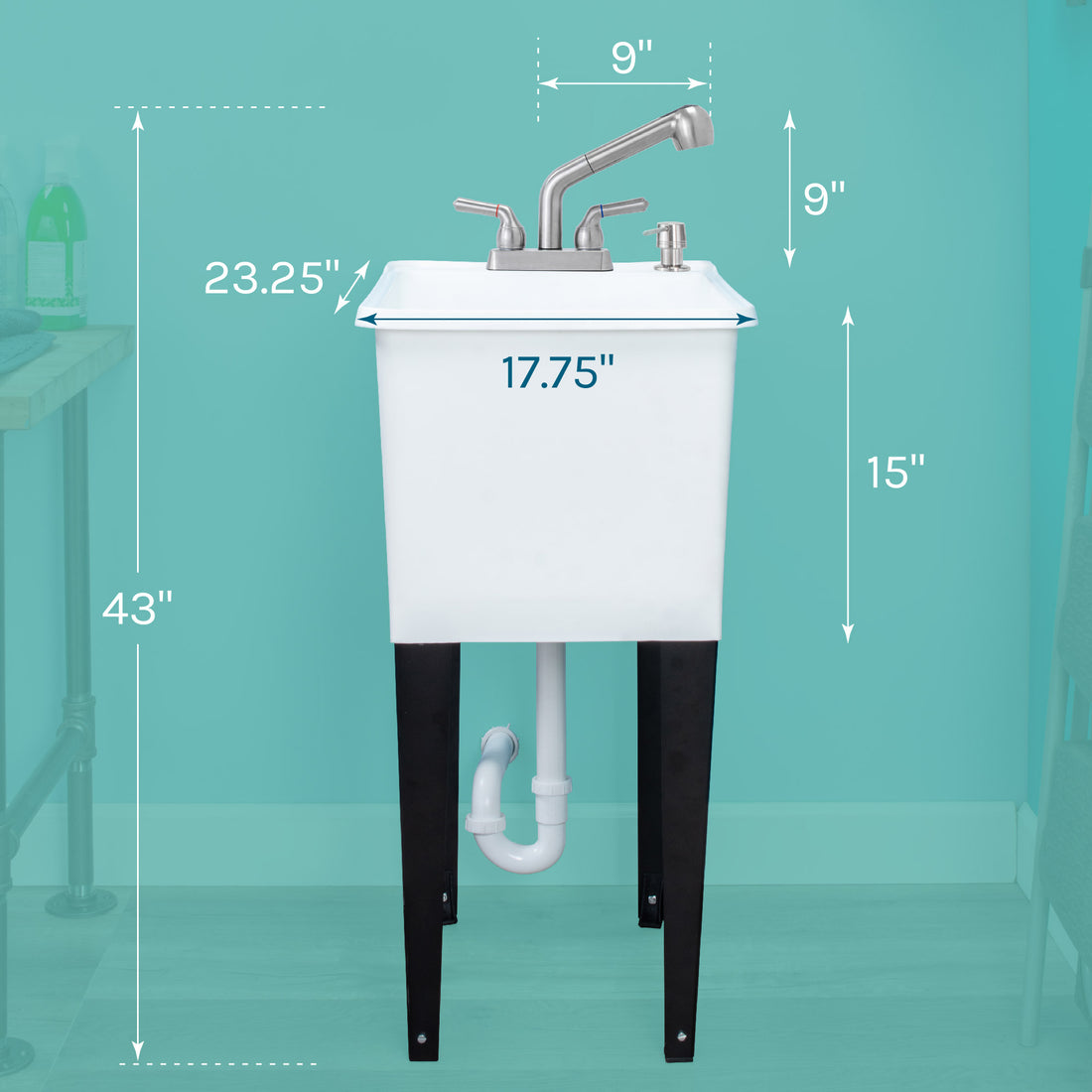 9"

9"

23.25"

17.75"

15"

43"