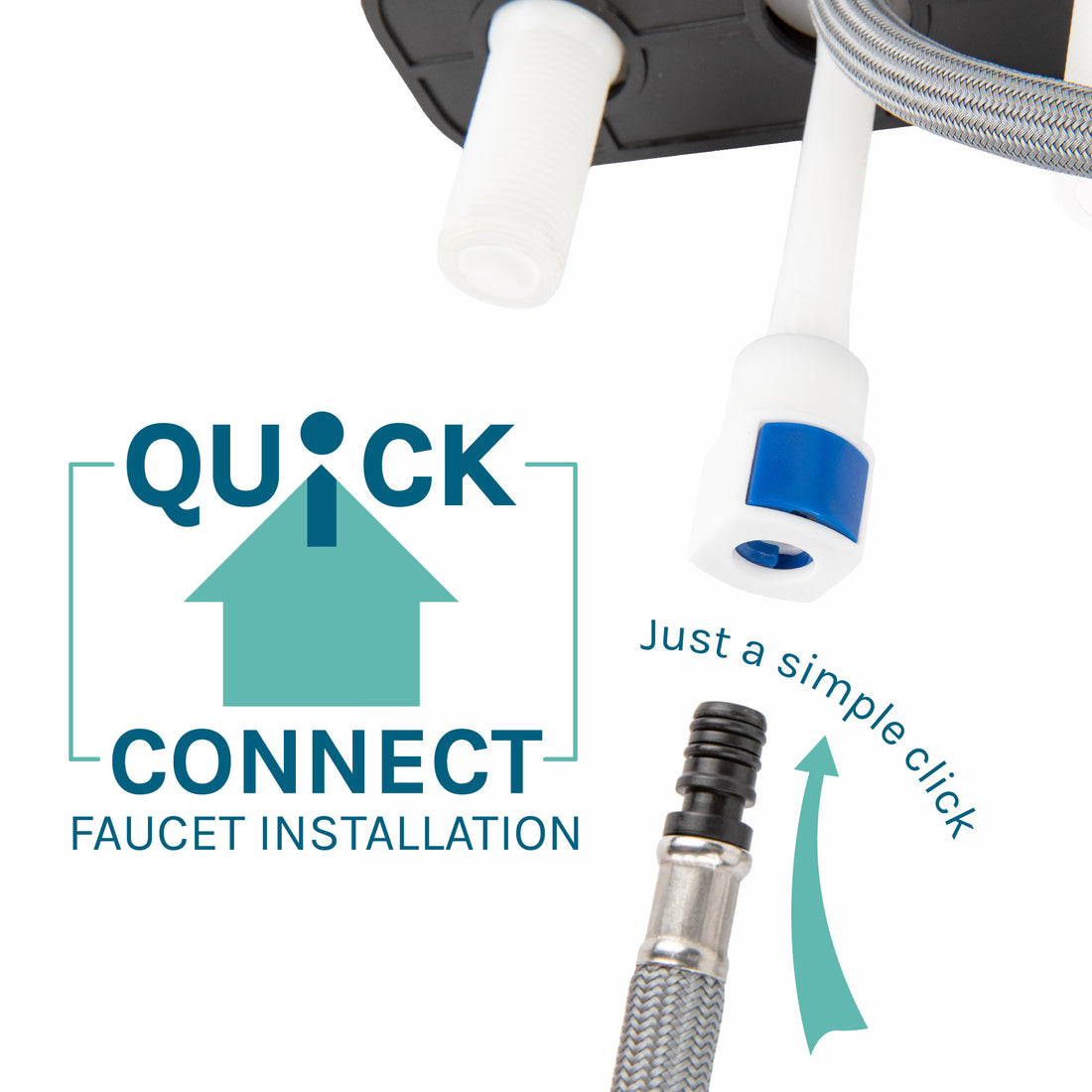 QUICK
CONNECT
FAUCET INSTALLATION

Just a simple click