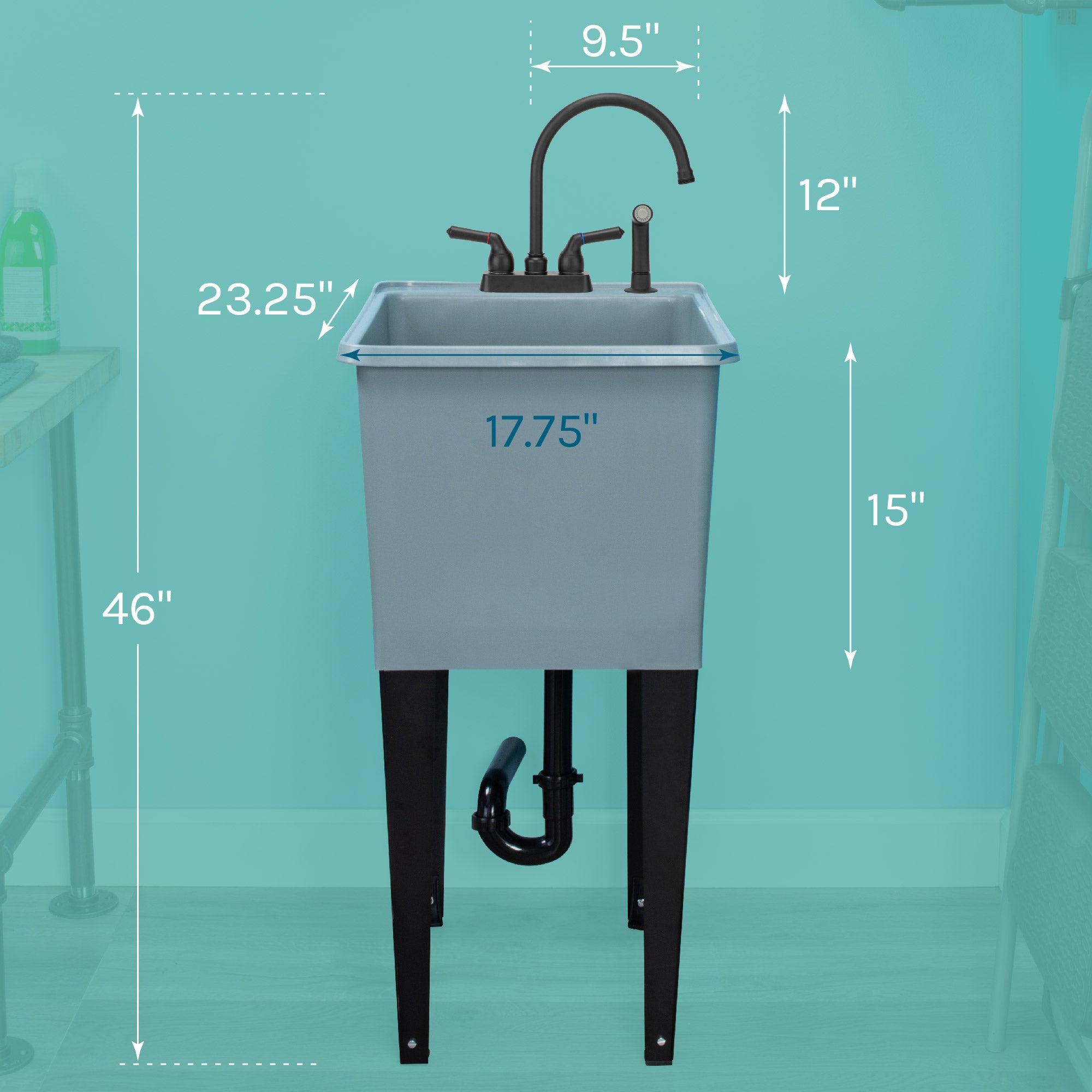 9.5"

12"

23.25"

17.75"

15"

46"