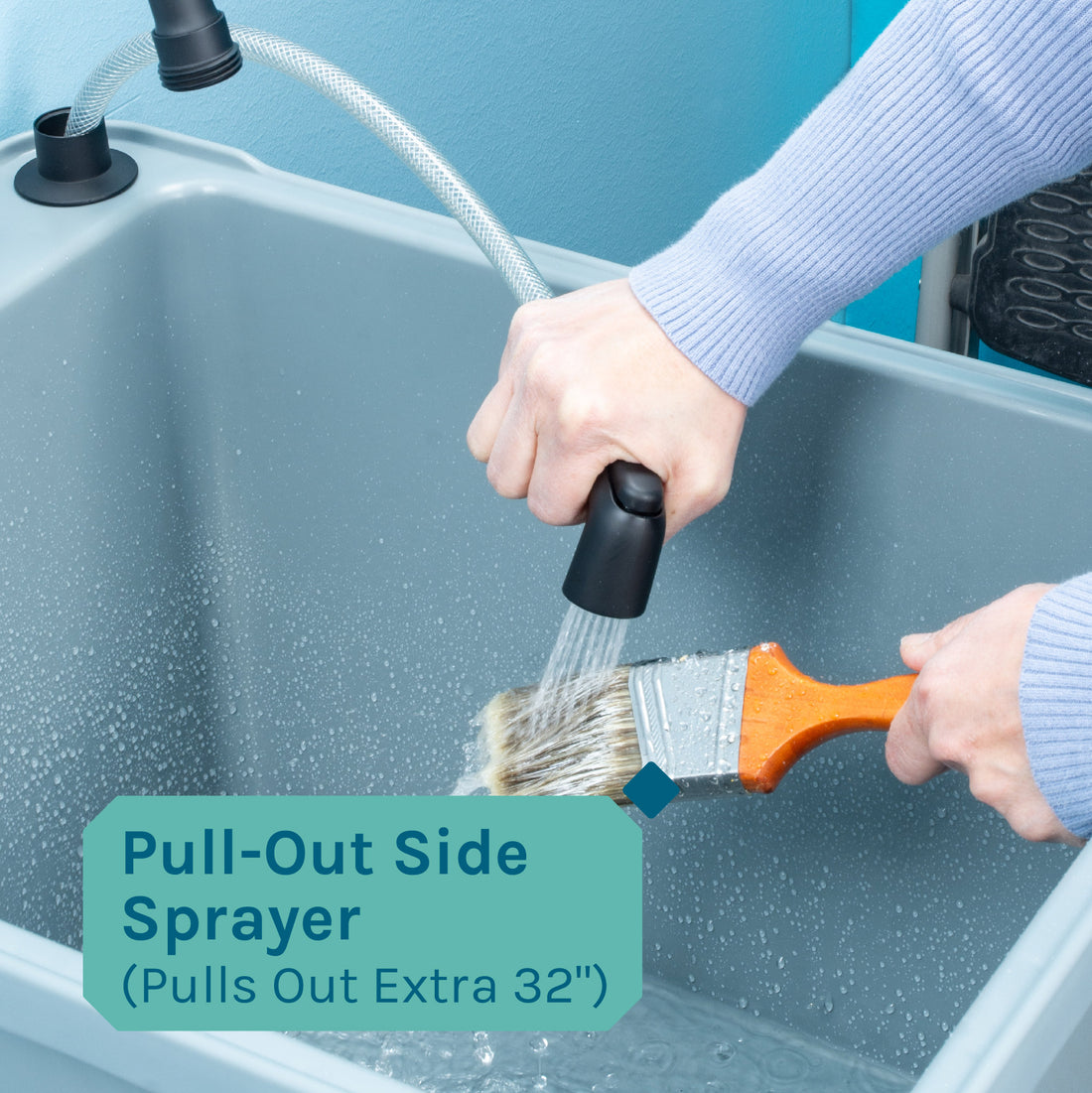 Pull-Out Side Sprayer
(Pulls Out Extra 32")