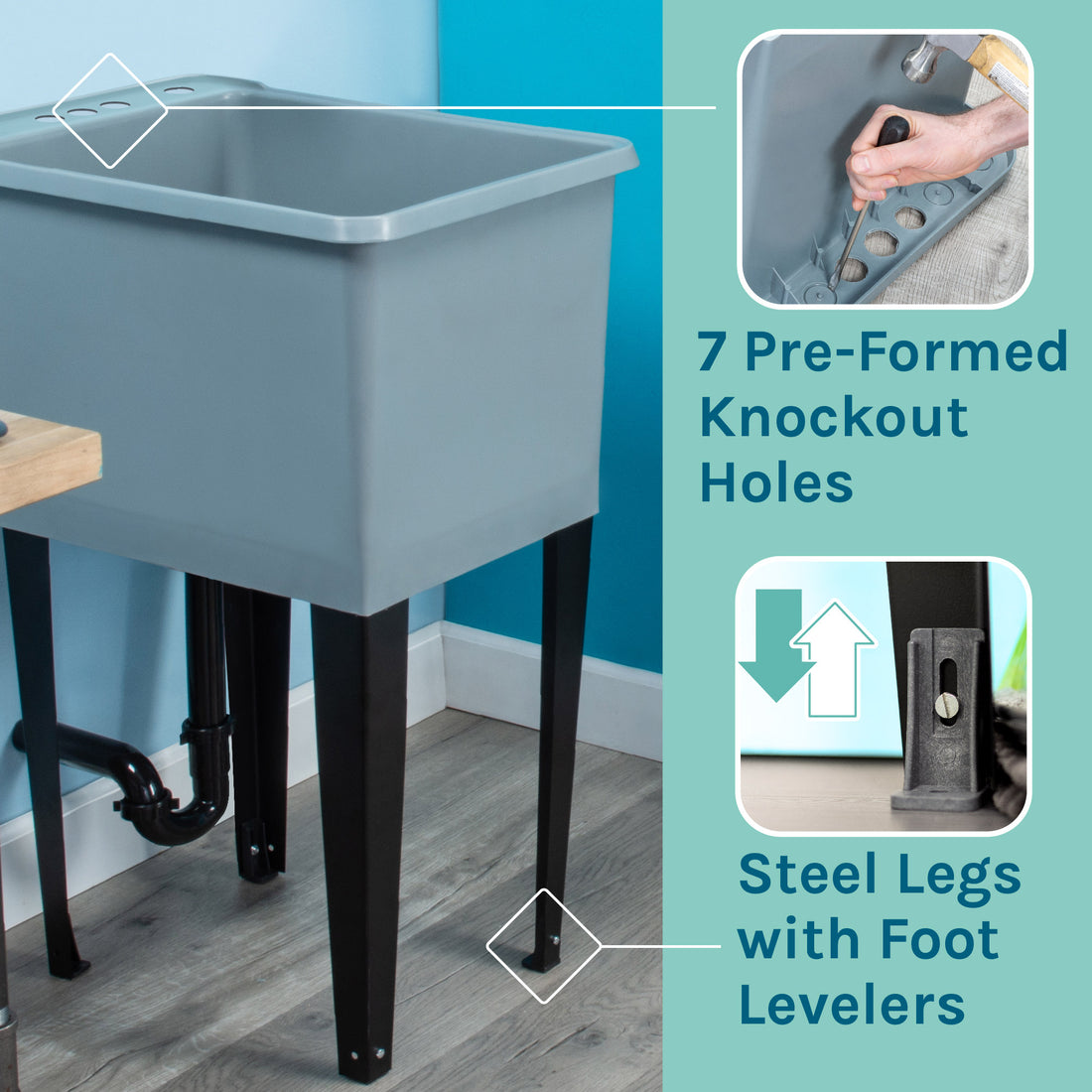 7 Pre-Formed Knockout Holes

Steel Legs with Foot Levelers