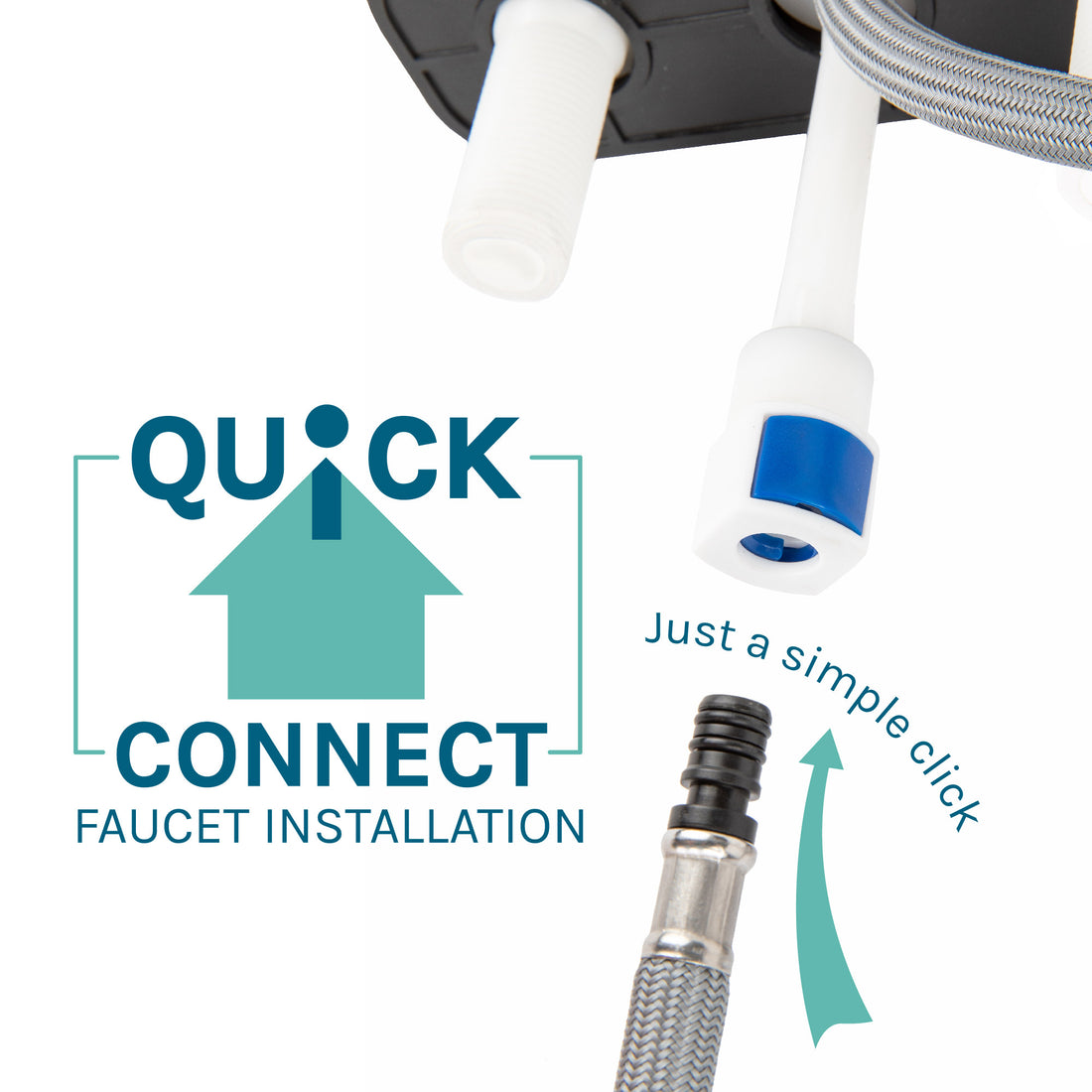 QUICK
CONNECT
FAUCET INSTALLATION

Just a simple click