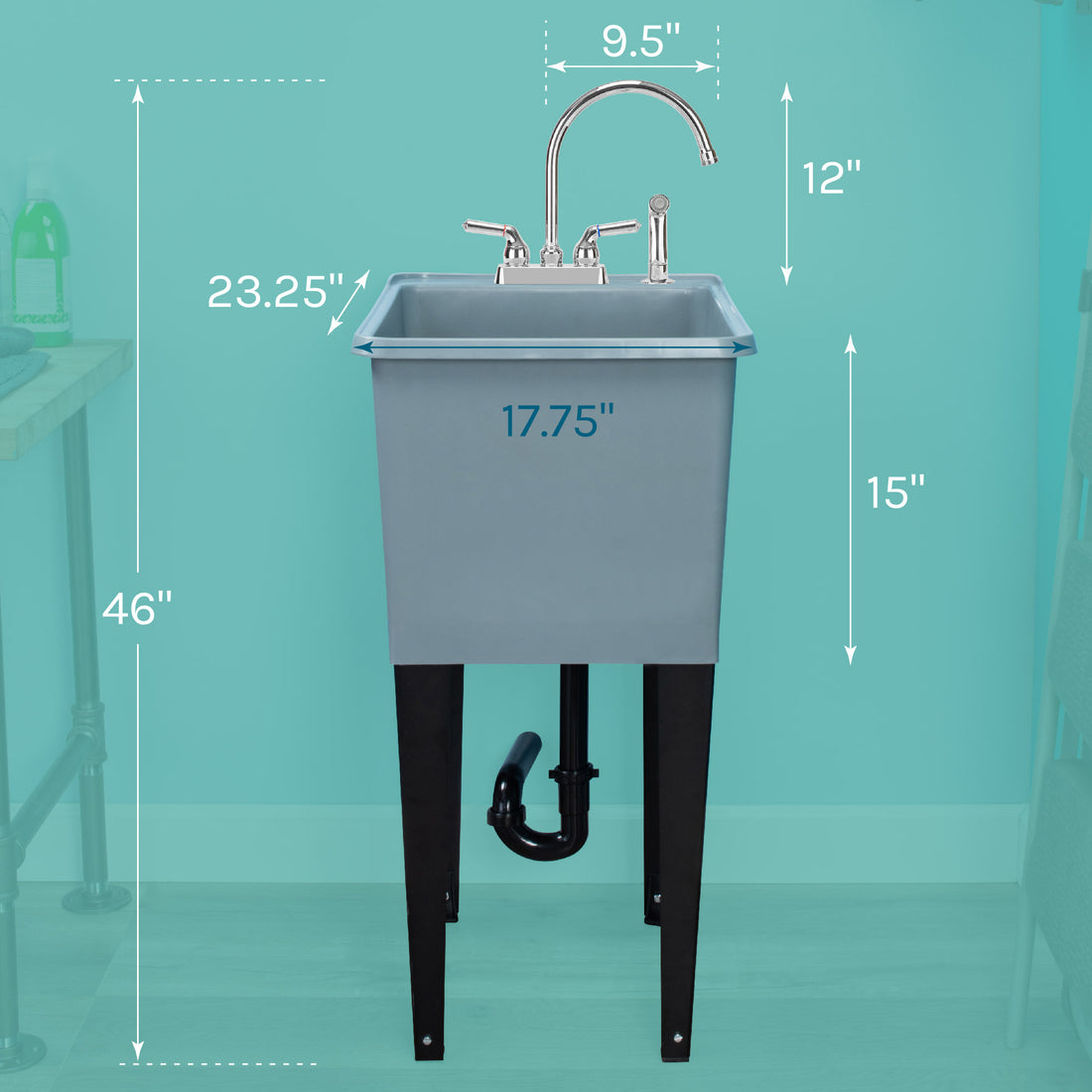 9.5"

12"

23.25"

17.75"

15"

46"