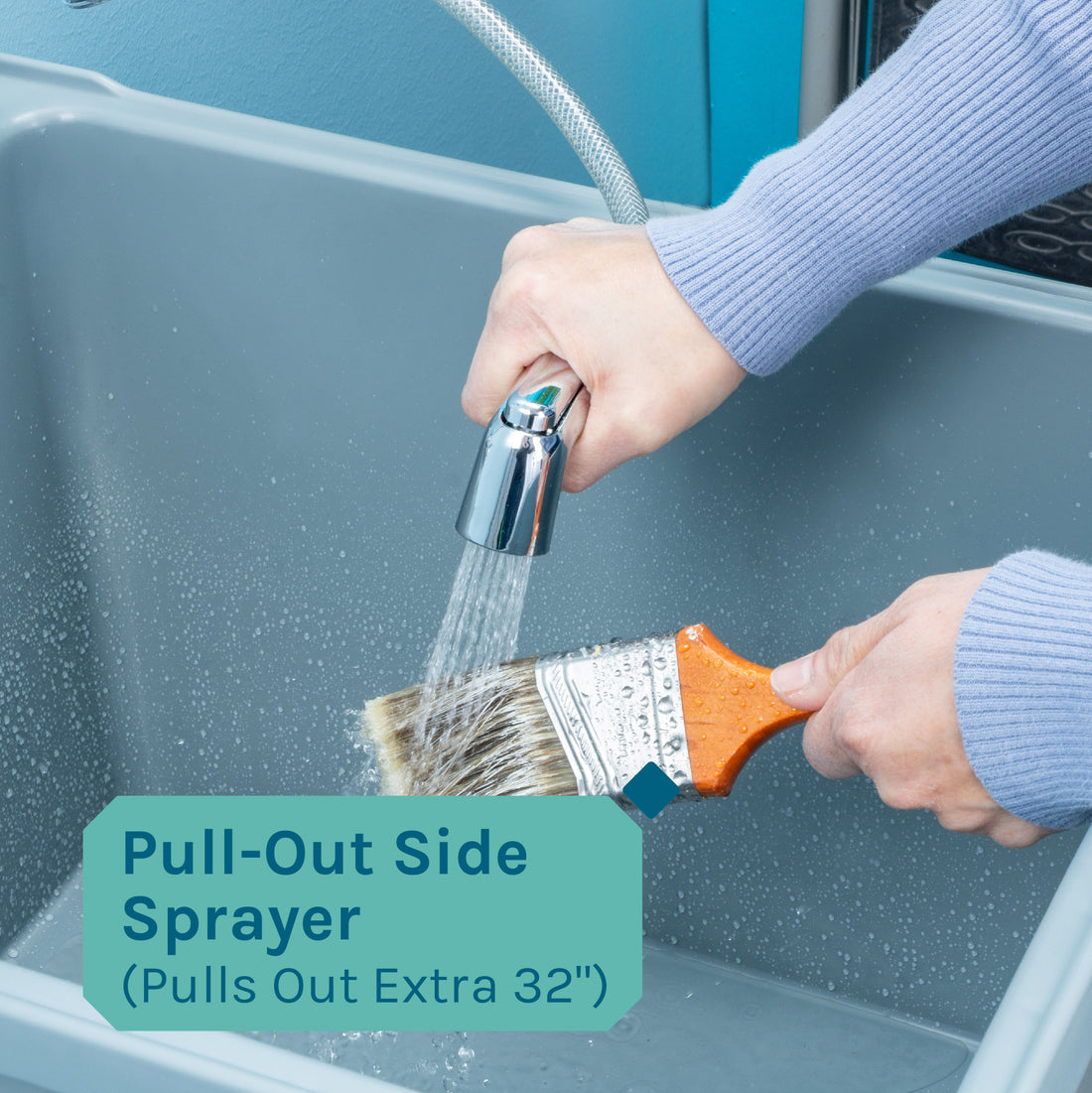 Pull-Out Side Sprayer
(Pulls Out Extra 32")