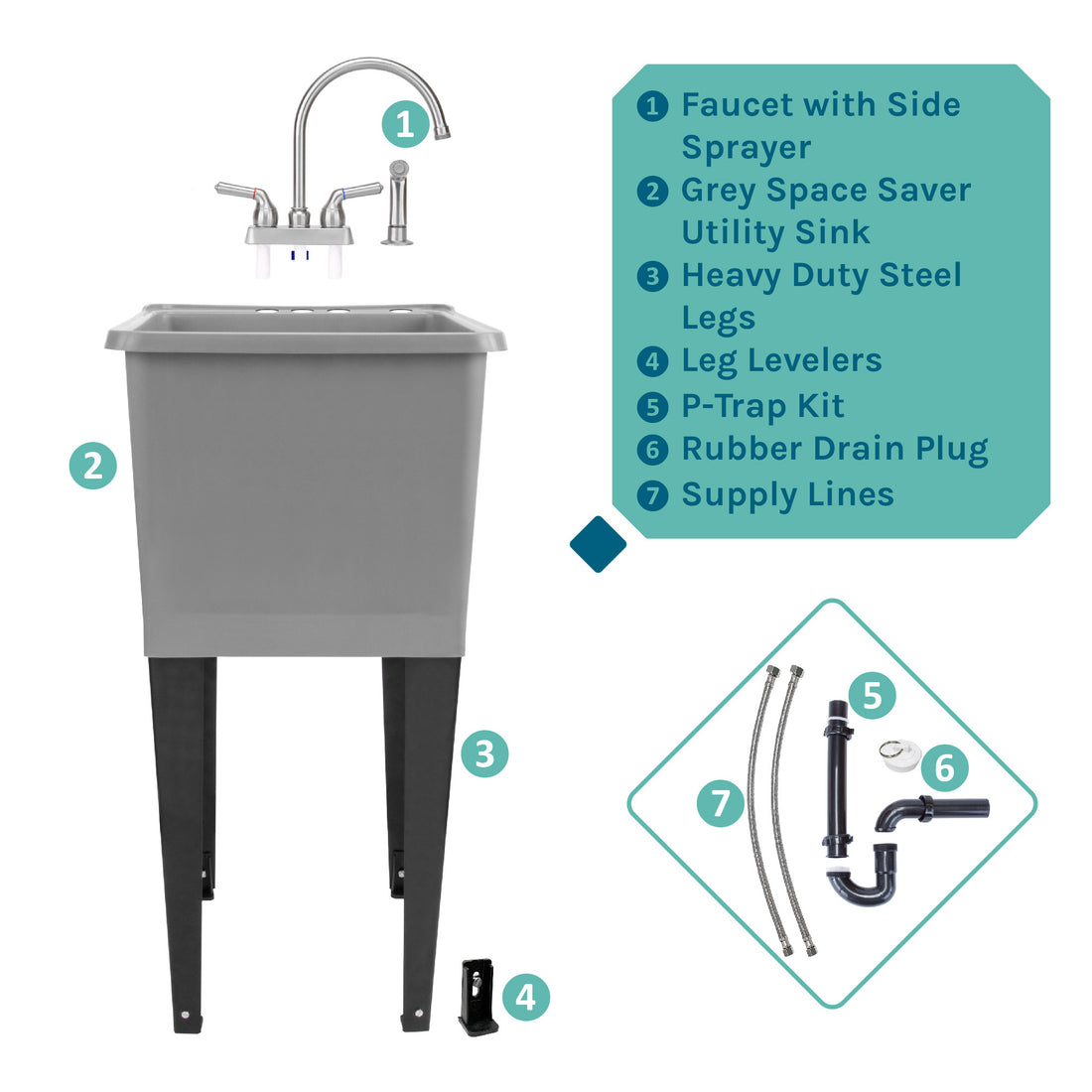 1

2

3

4

1 Faucet with Side Sprayer
2 Grey Space Saver Utility Sink
3 Heavy Duty Steel Legs
4 Leg Levelers
5 P-Trap Kit
6 Rubber Drain Plug
7 Supply Lines

5

6

7